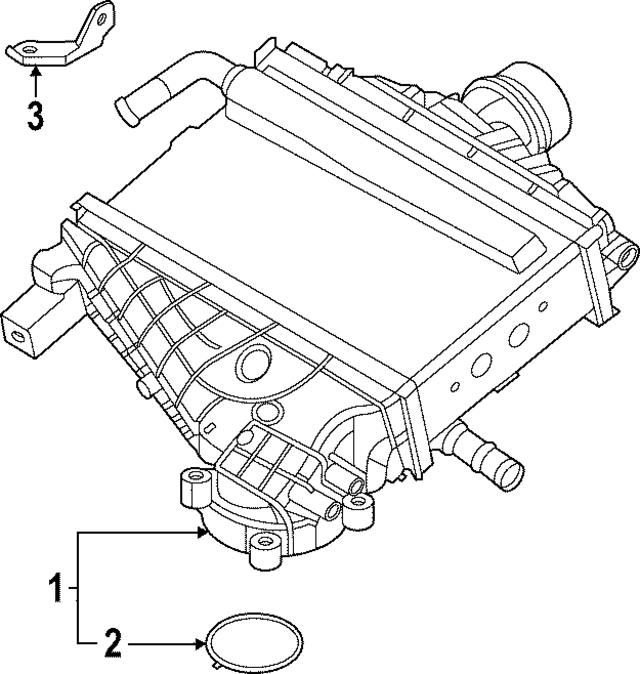 3
1
2