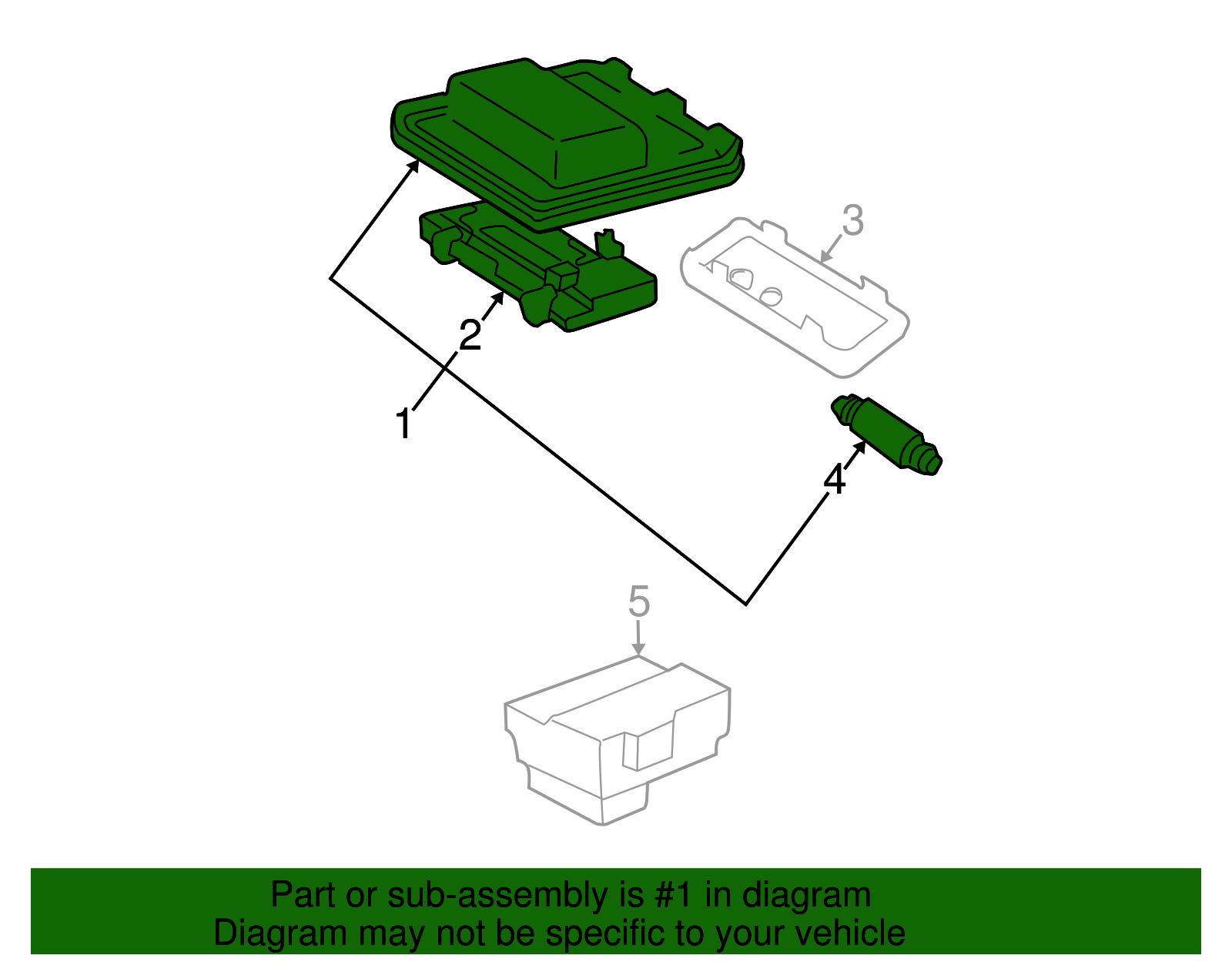 3
2
1
4
5
Part or sub-assembly is #1 in diagram
Diagram may not be specific to your vehicle