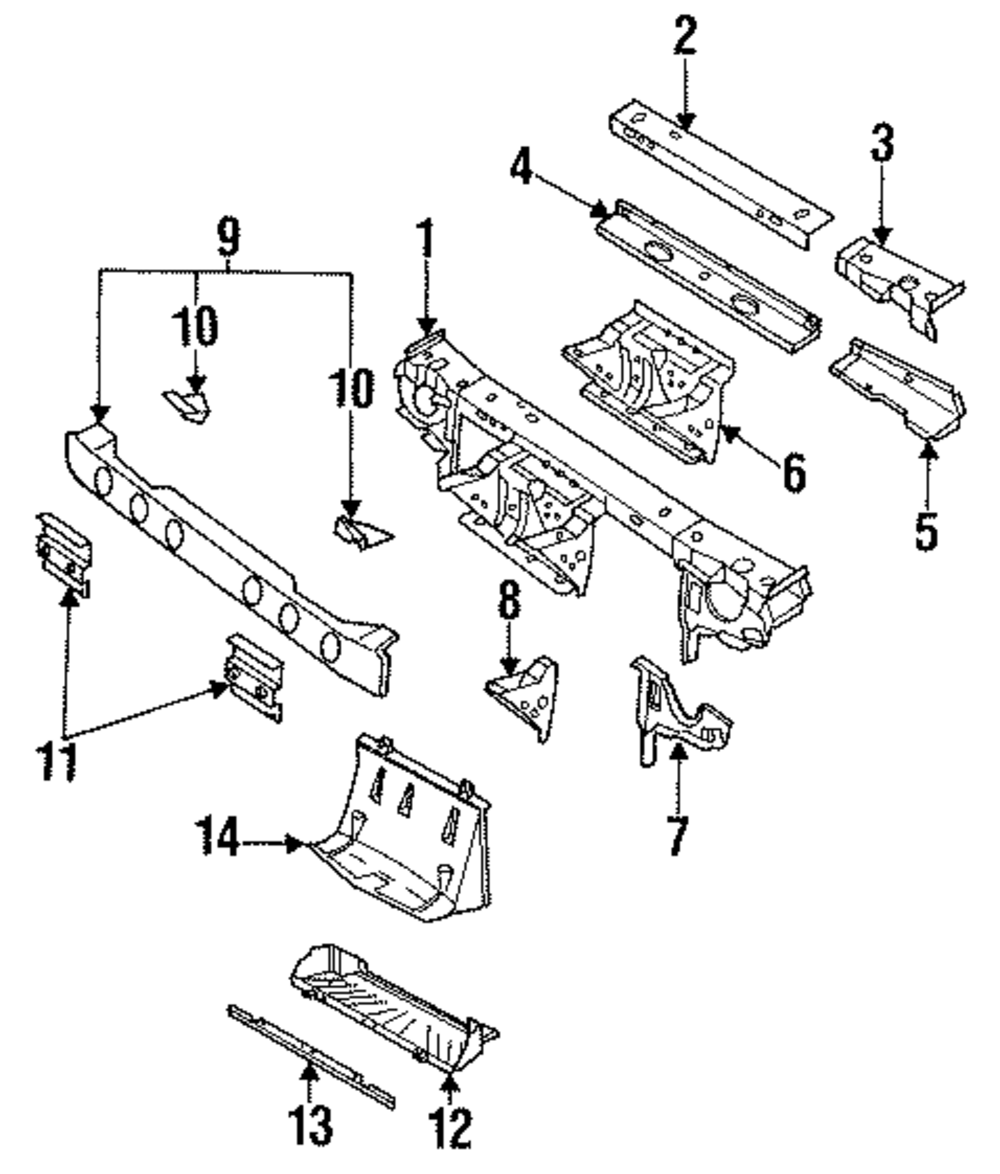 2
3
4
9
1
10
10
6
5
8
11
7
14
13
12