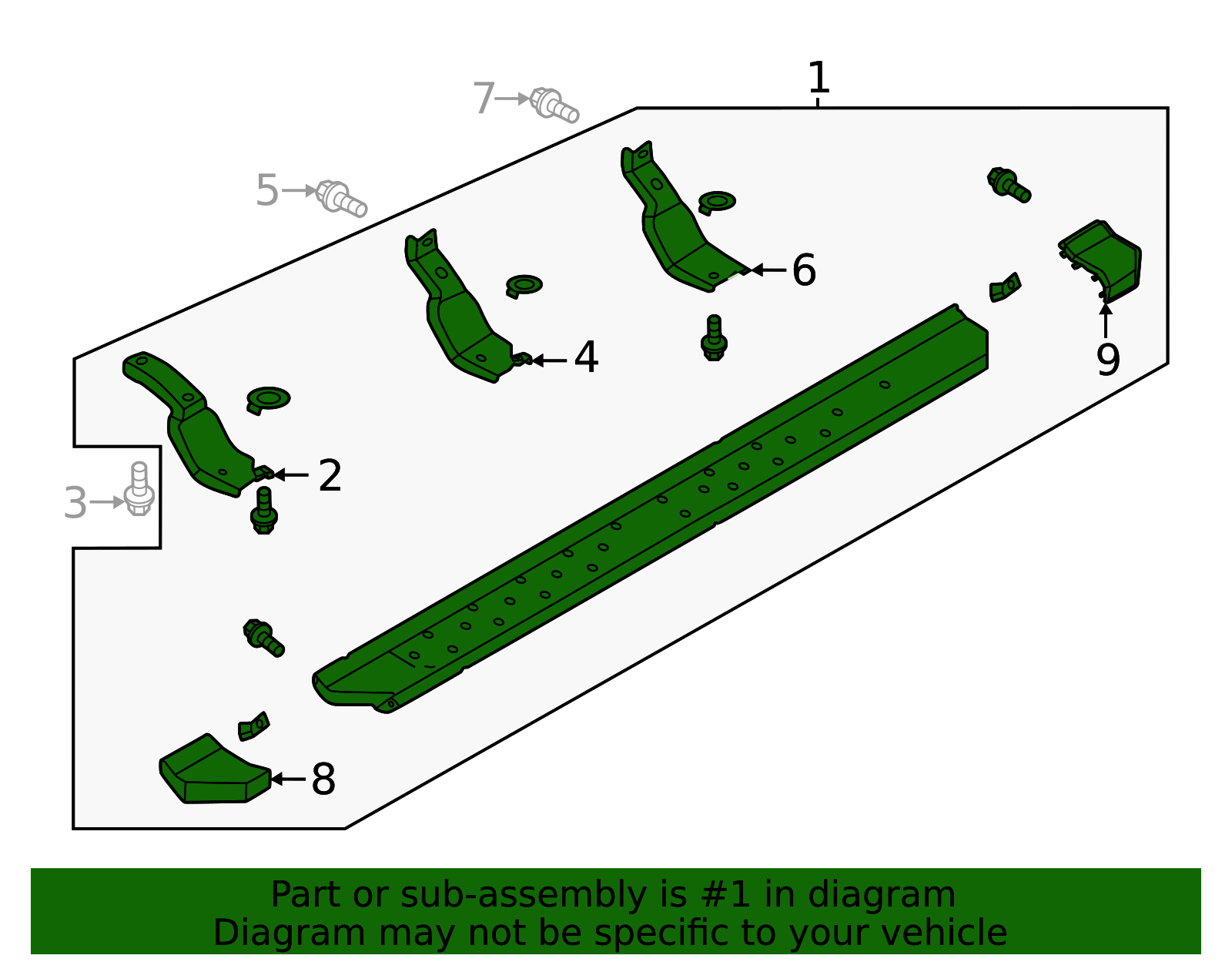 1
7
5
6
4
9
2
3
8

Part or sub-assembly is #1 in diagram
Diagram may not be specific to your vehicle