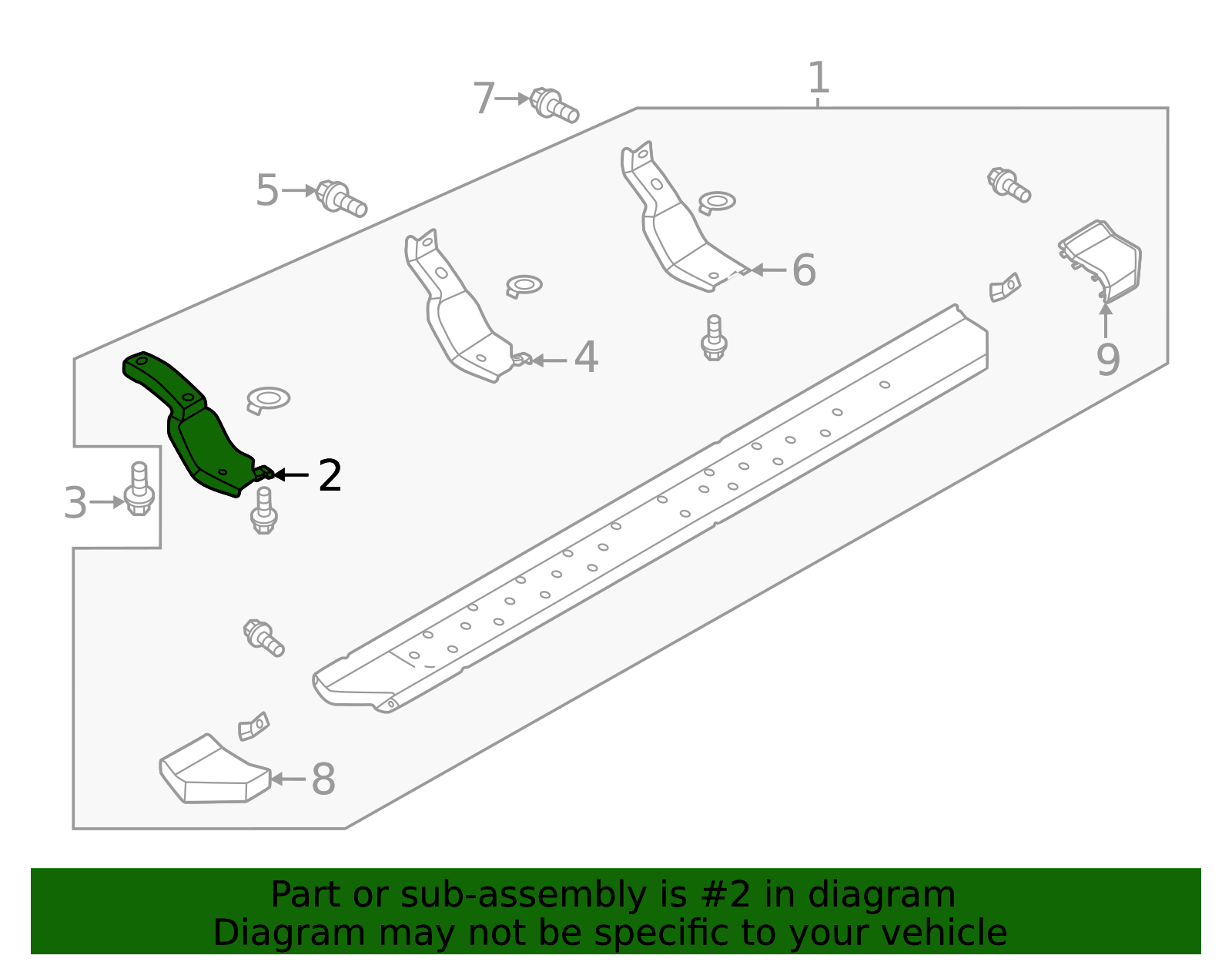 1
7
5
6
4
9
2
3
8

Part or sub-assembly is #2 in diagram
Diagram may not be specific to your vehicle