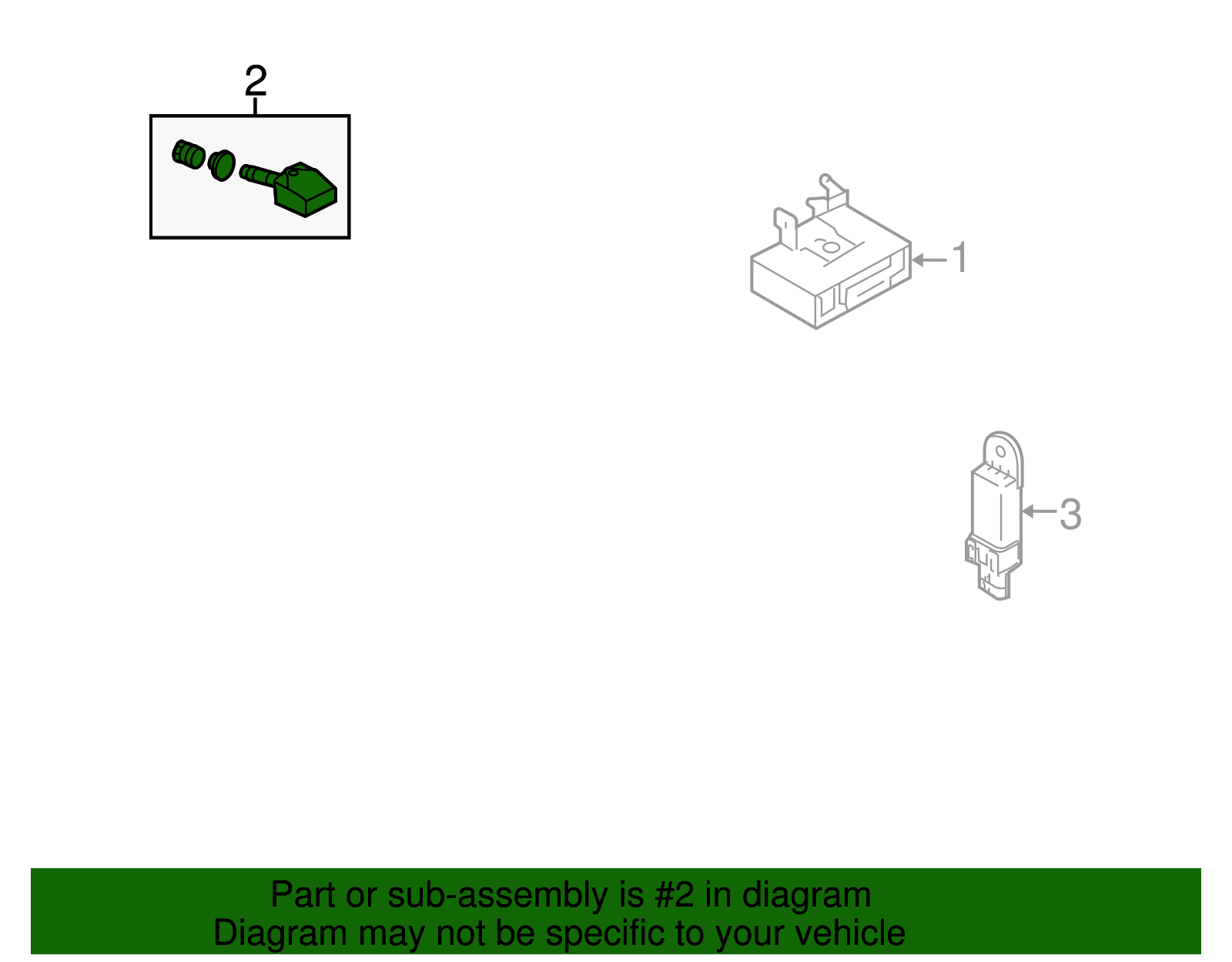 2

1

3

Part or sub-assembly is #2 in diagram
Diagram may not be specific to your vehicle