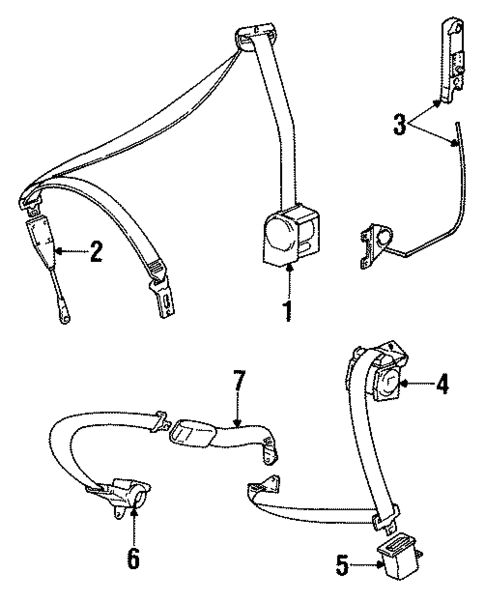 3
2
1
7
4
6
5