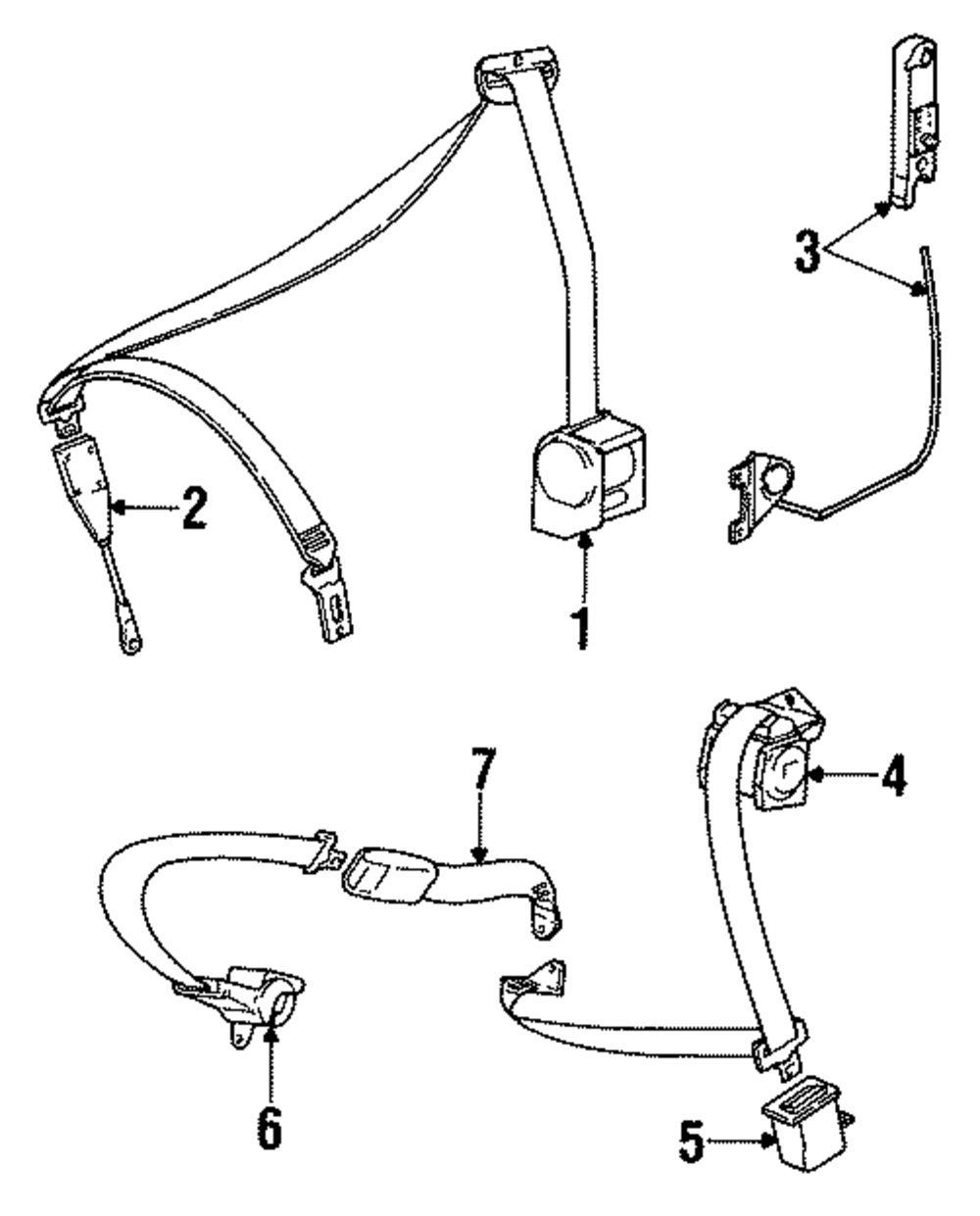 3
2
1
7
4
6
5