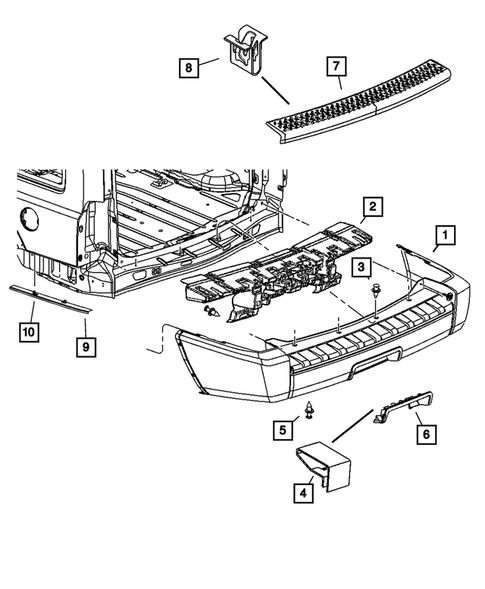 8
7
2
1
3
10
9
5
6
4