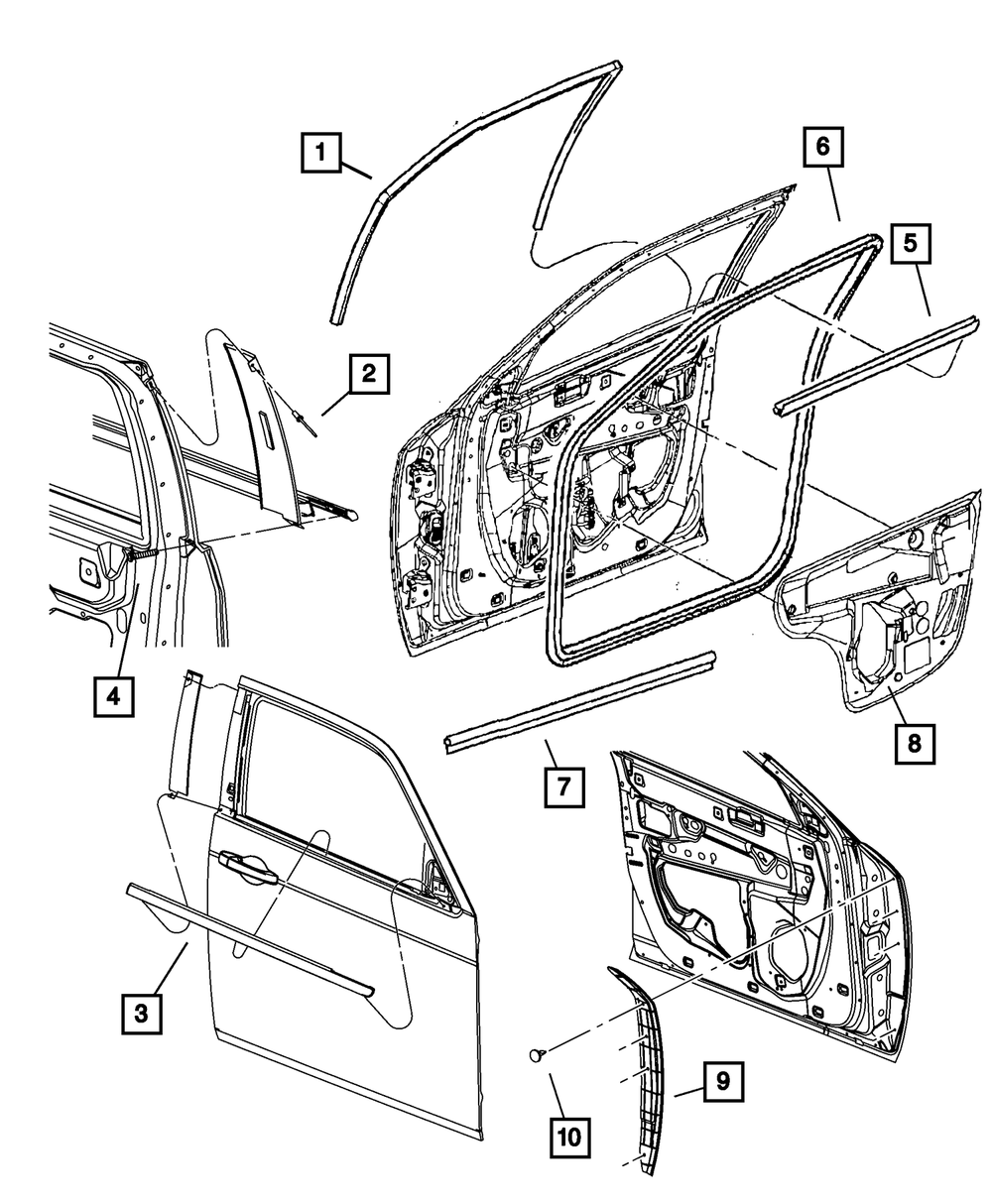 1
6
5
2
4
8
7
3
9
10