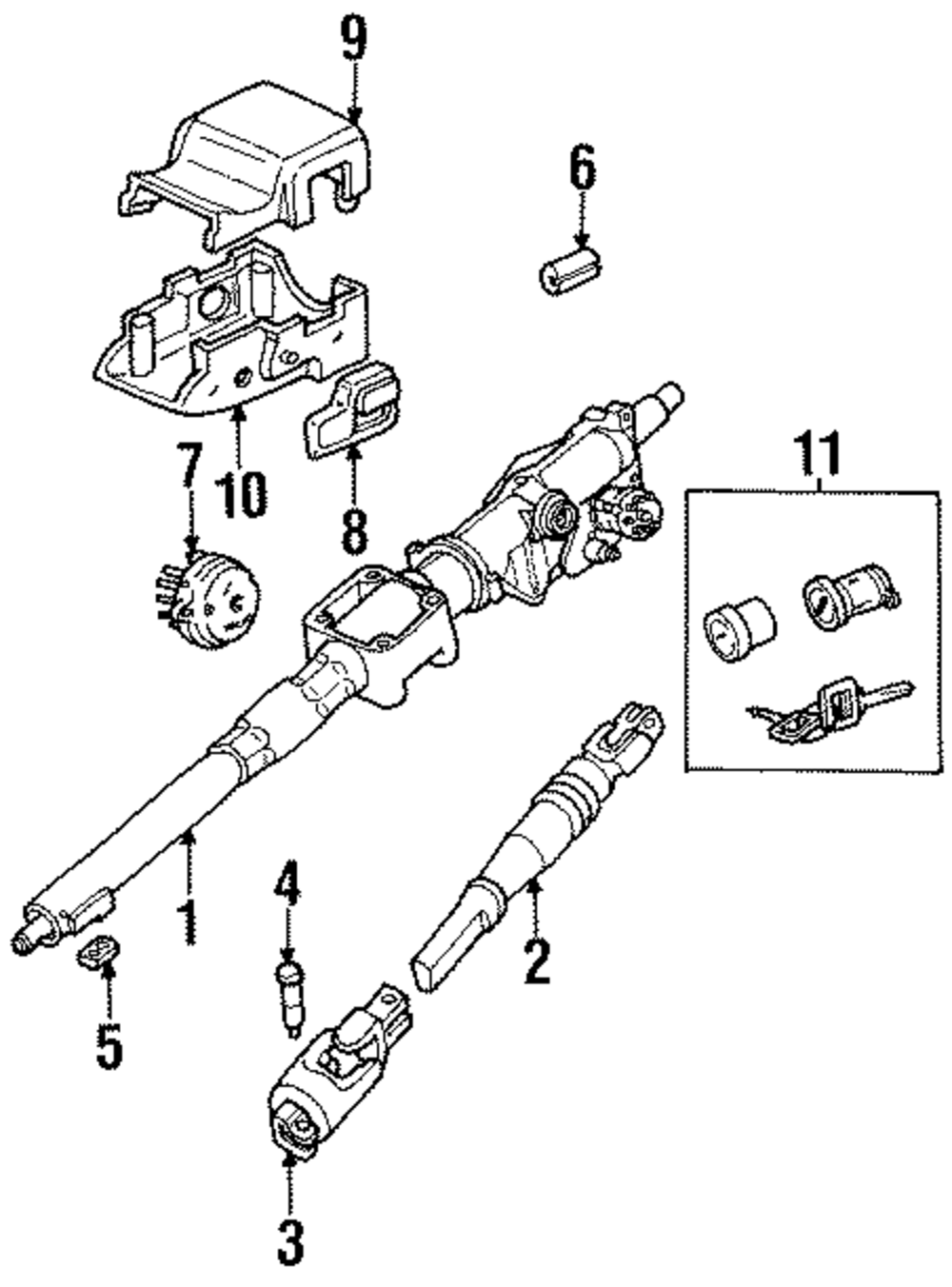 9
6
10
8
7
11
1
4
2
5
3