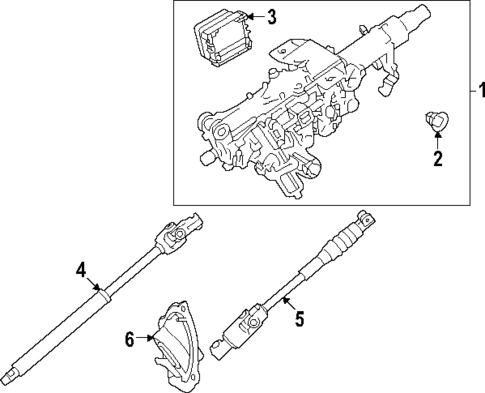 3
1
2
4
5
6