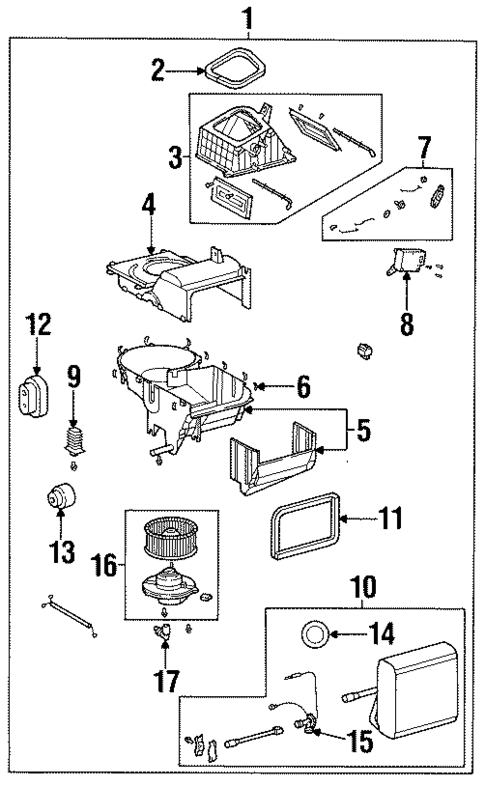 1
2
3
7
4
8
12
9
6
5
13
11
16
10
14
17
15