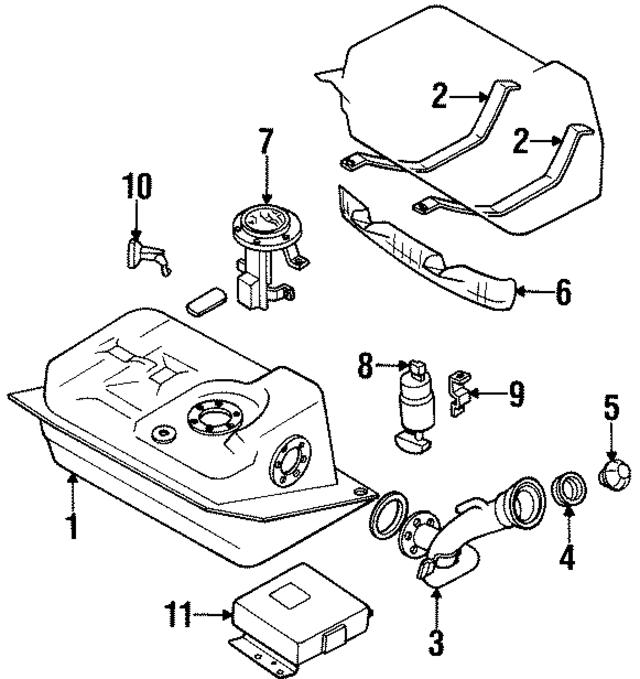 2
2
7
10
6
8
9
5
1
4
11
3