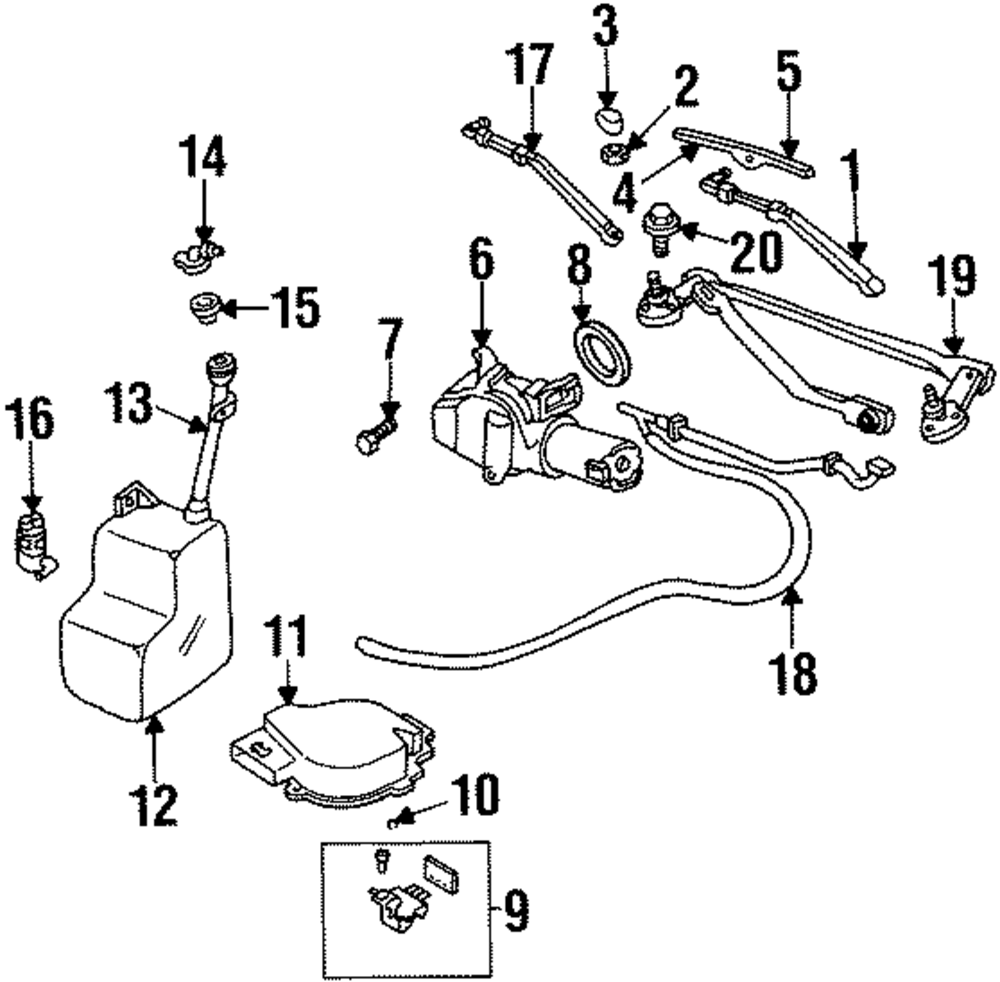 3
17
2
5
14
4
1
20
6
8
19
15
7
13
16
11
18
12
10
9