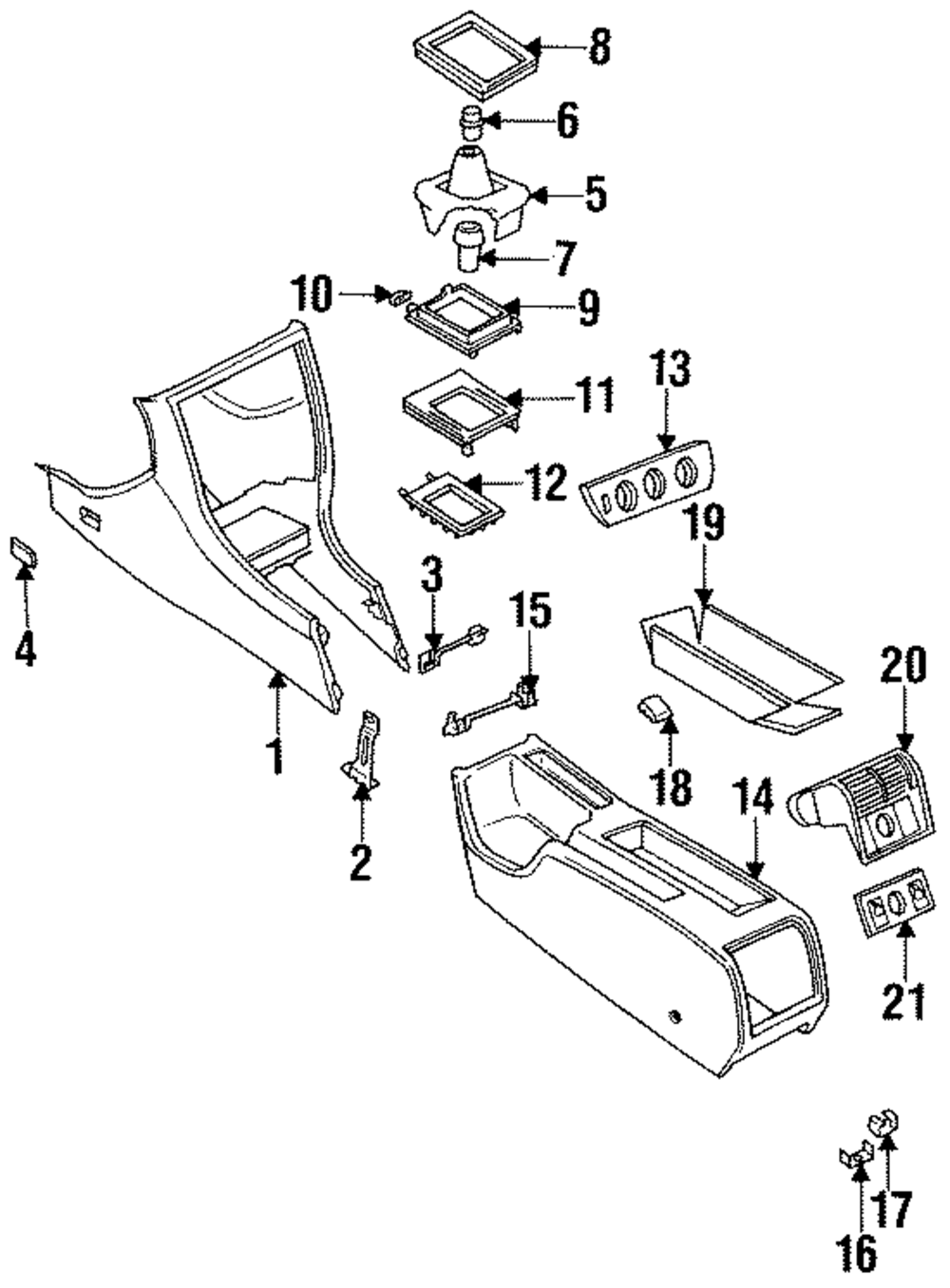 8
6
5
7
10
9
11
13
12
19
3
15
4
20
1
18
14
2
21
17
16