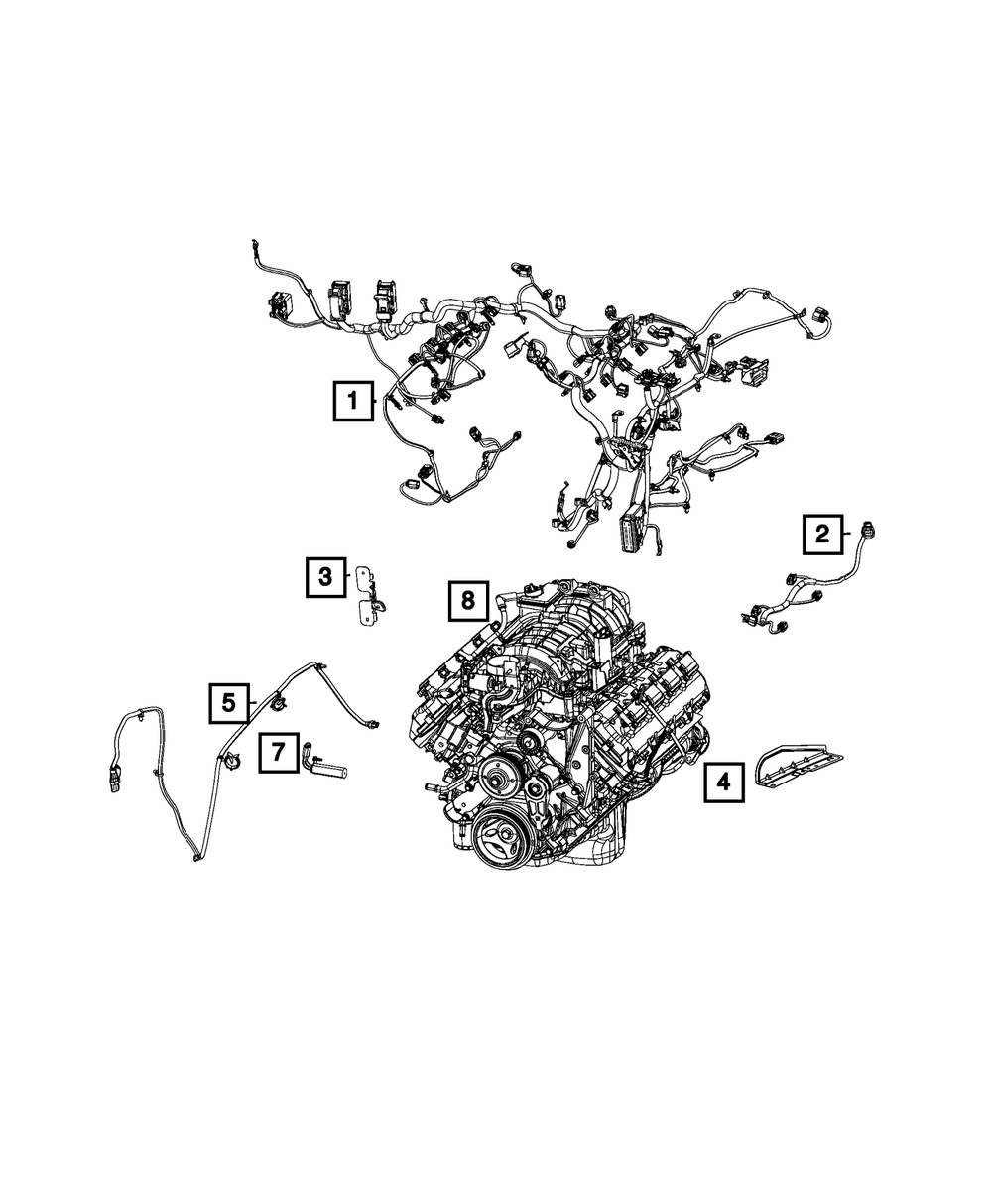 1
2
3
8
5
7
4