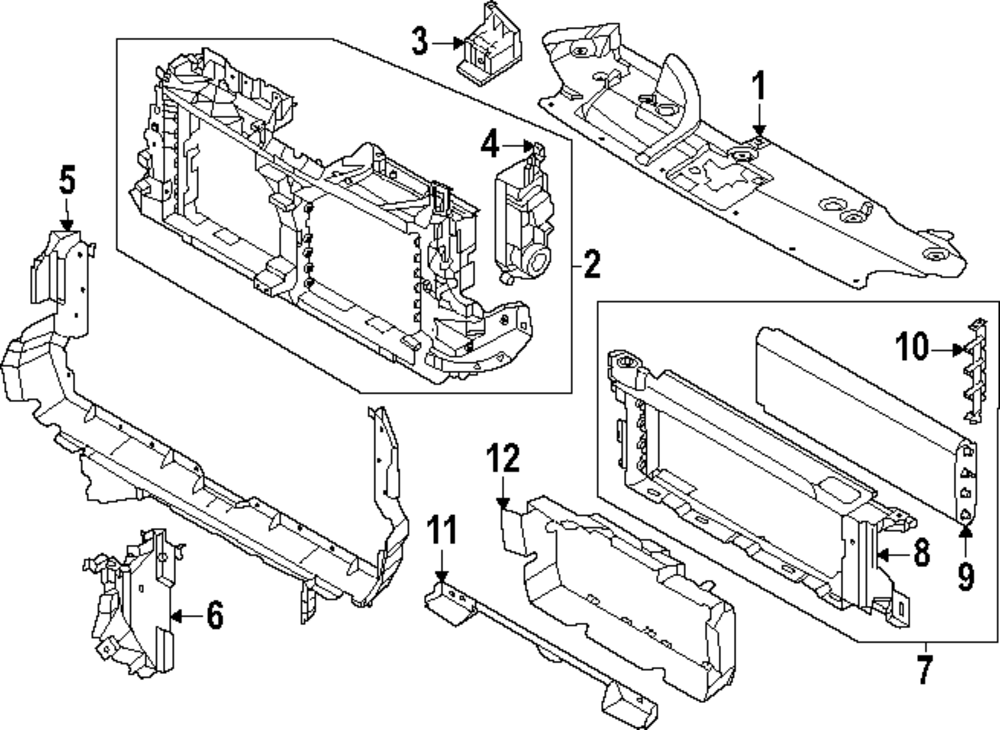 3
1
4
5
2
10
12
11
8
9
6
7