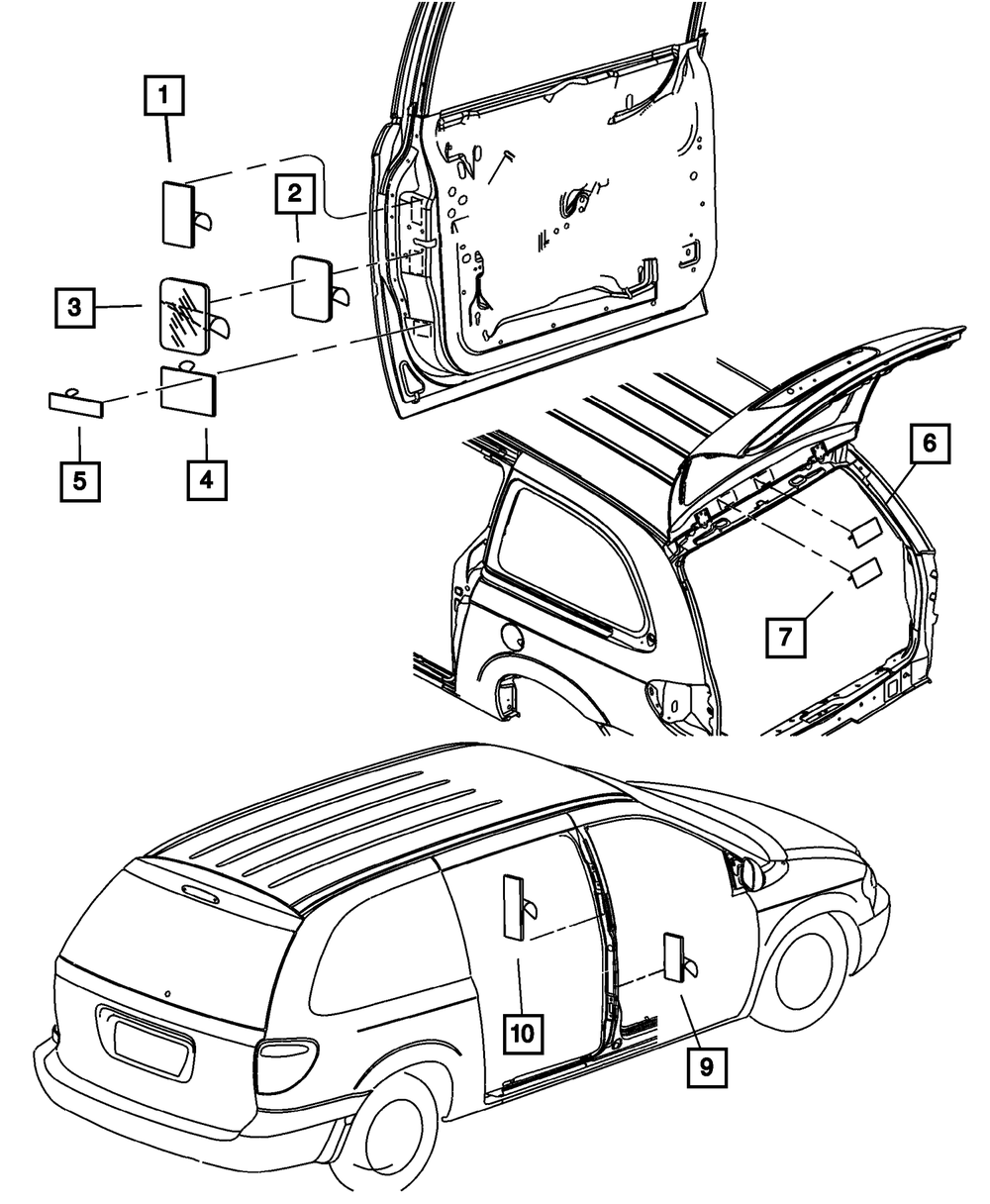 1
2
3
5
4
6
7
10
9