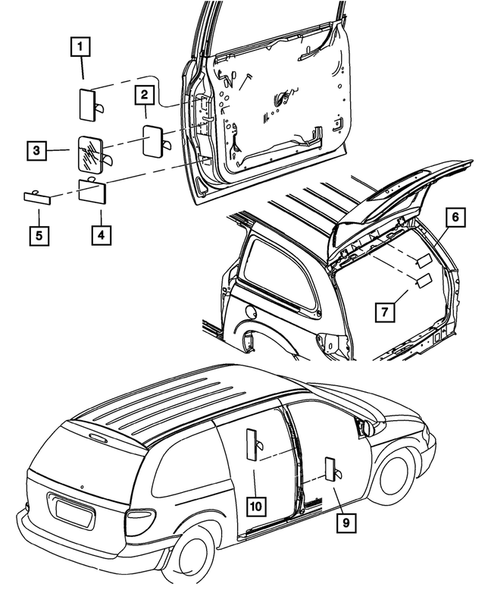 1
2
3
5
4
6
7
10
9