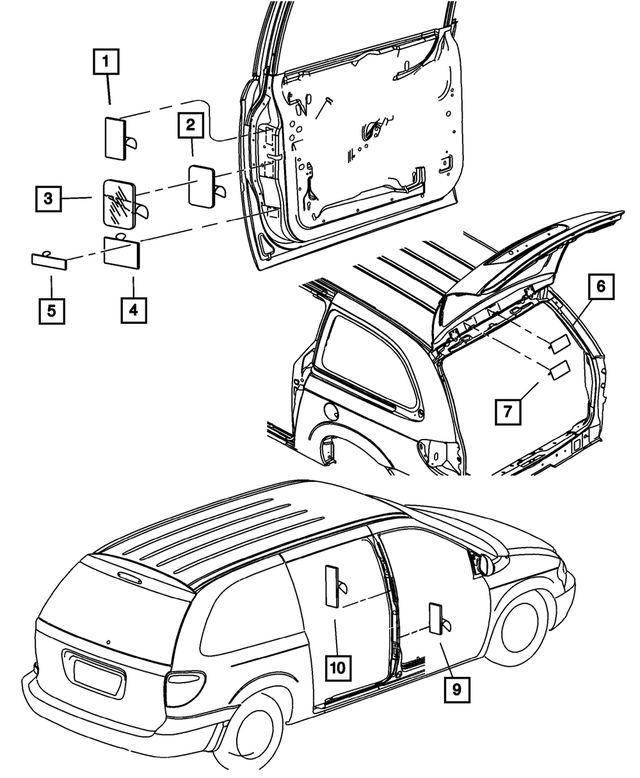 1
2
3
5
4
6
7
10
9