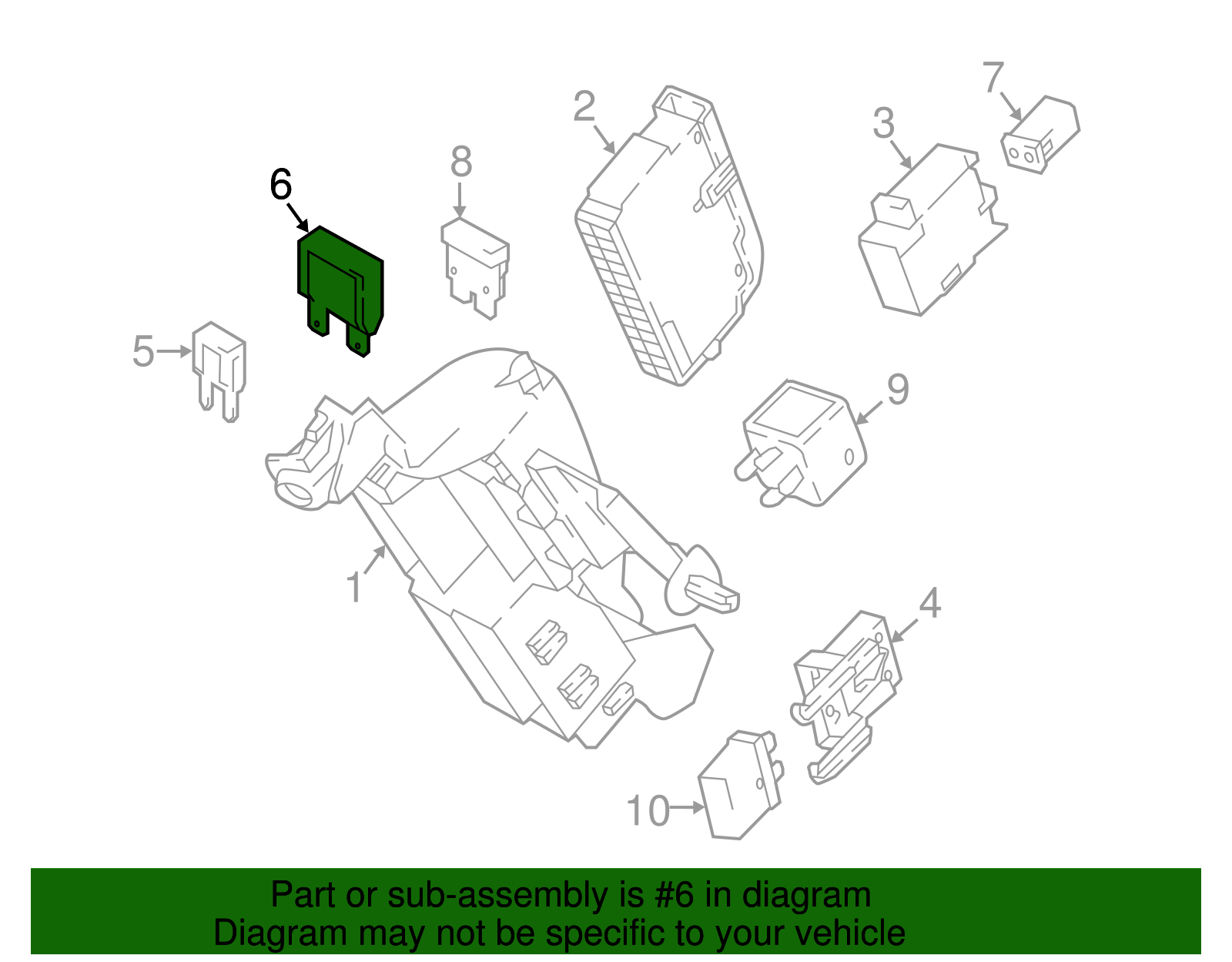 7
2
3
8
6
5
9
1
4
10

Part or sub-assembly is #6 in diagram
Diagram may not be specific to your vehicle