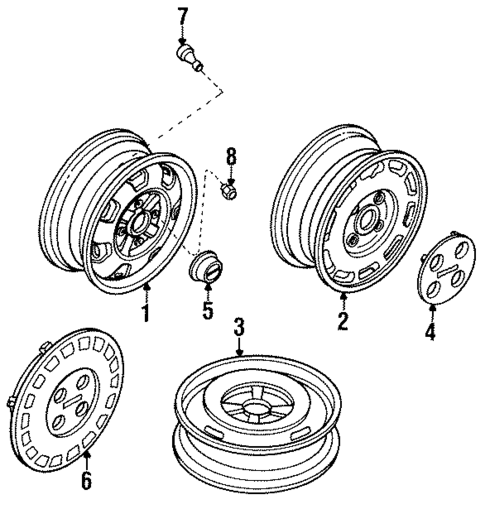 7
8
1
5
2
4
3
6