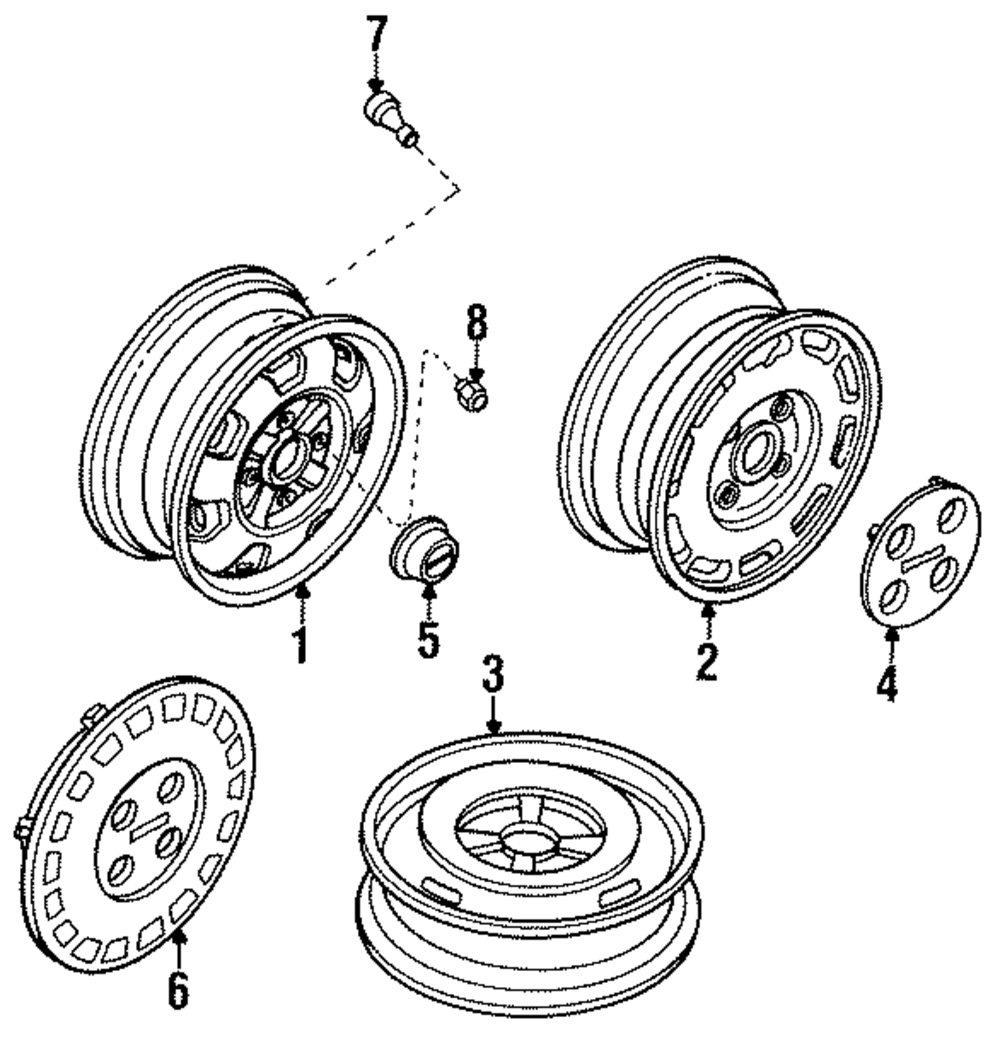 7
8
1
5
2
4
3
6