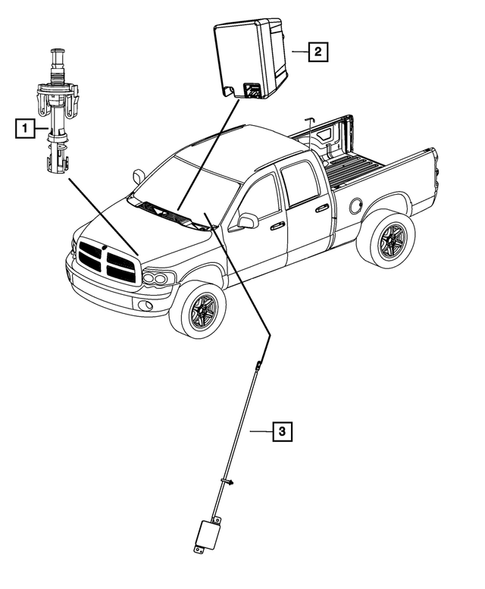 1

2

3