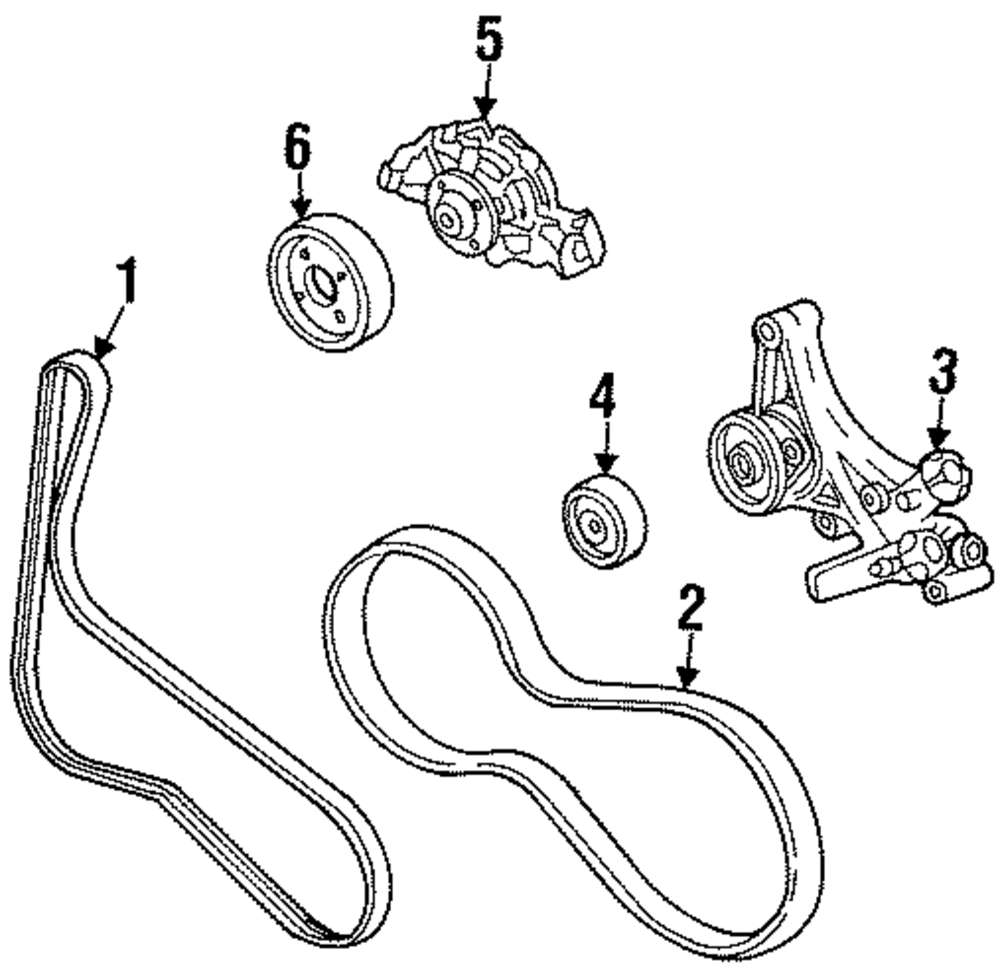 5
6
1
3
4
2