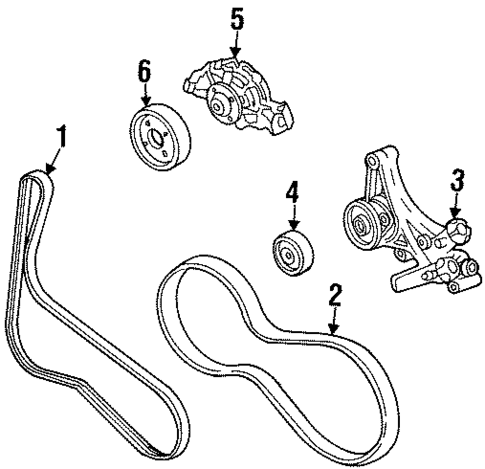 5
6
1
3
4
2