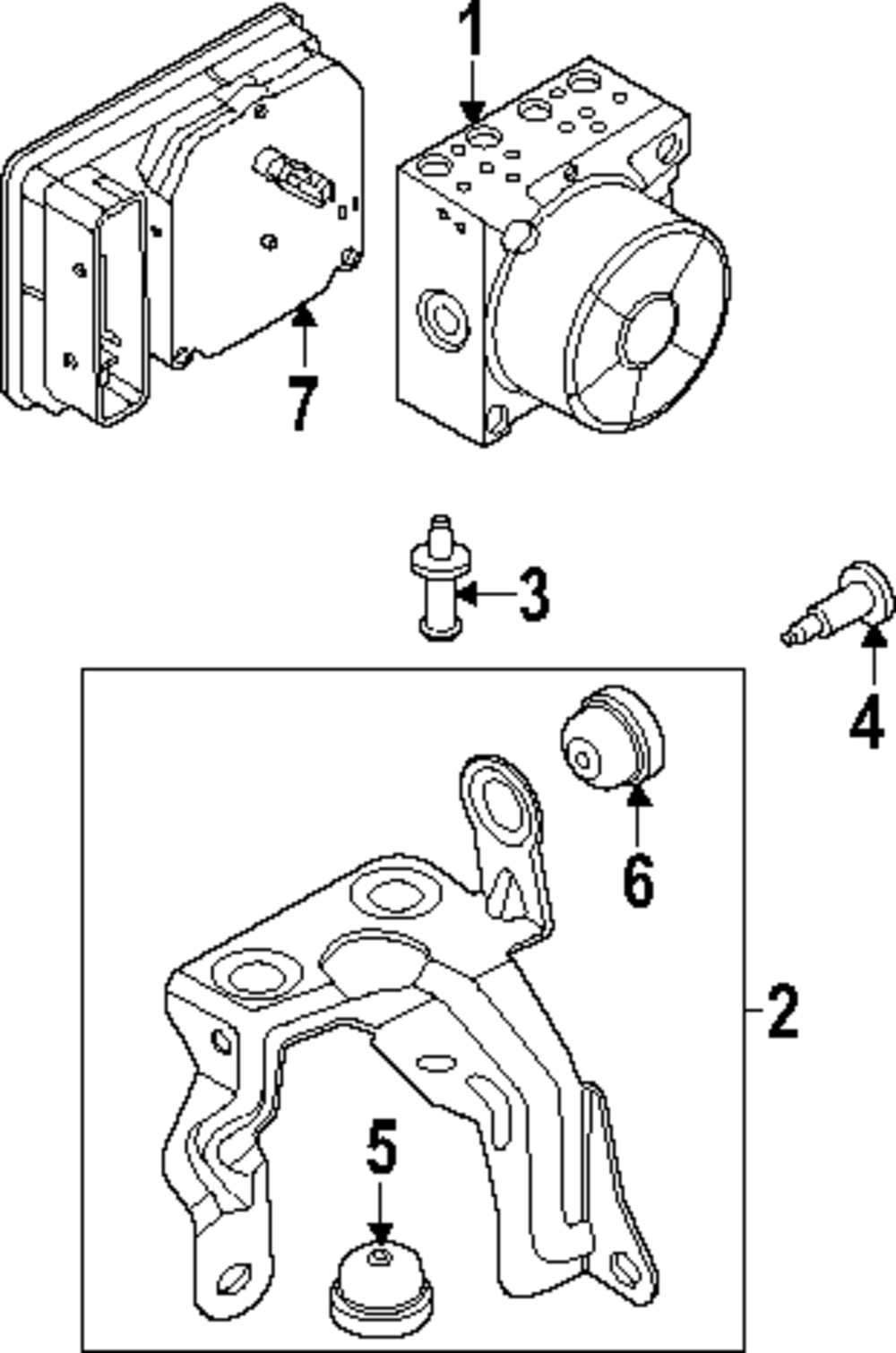 1
7
3
4
6
2
5