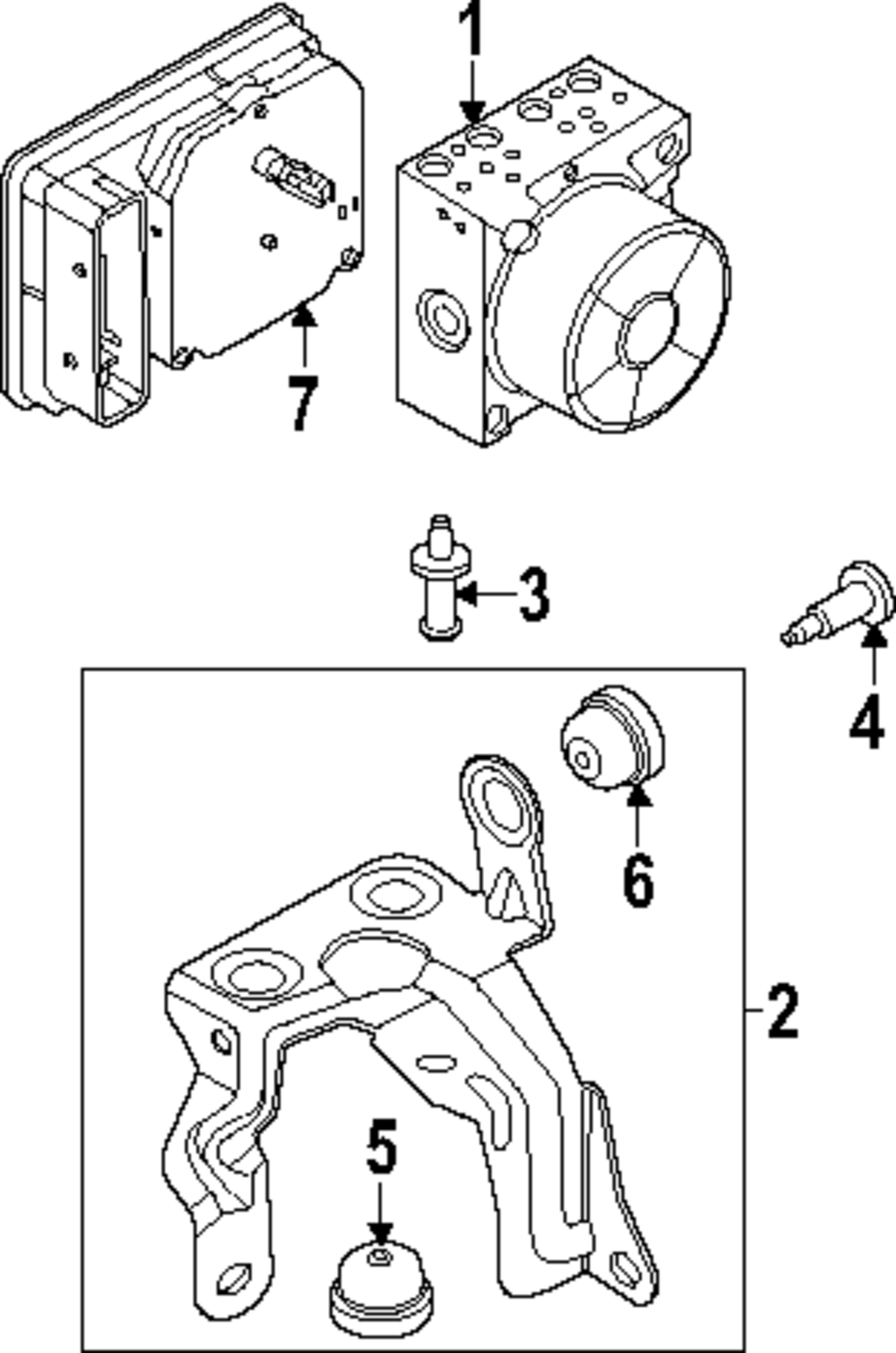 1
7
3
4
6
2
5