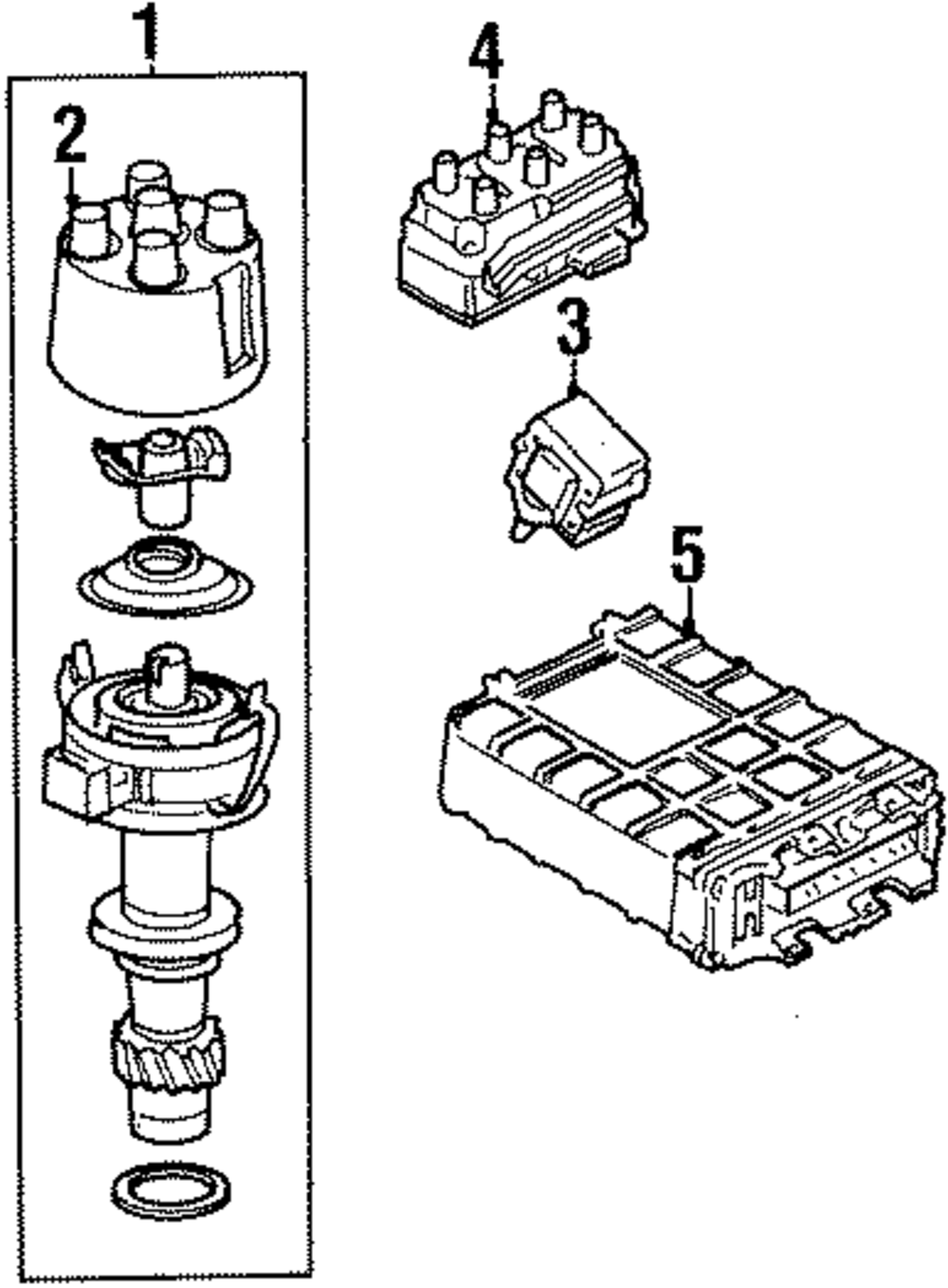 1
2
4
3
5