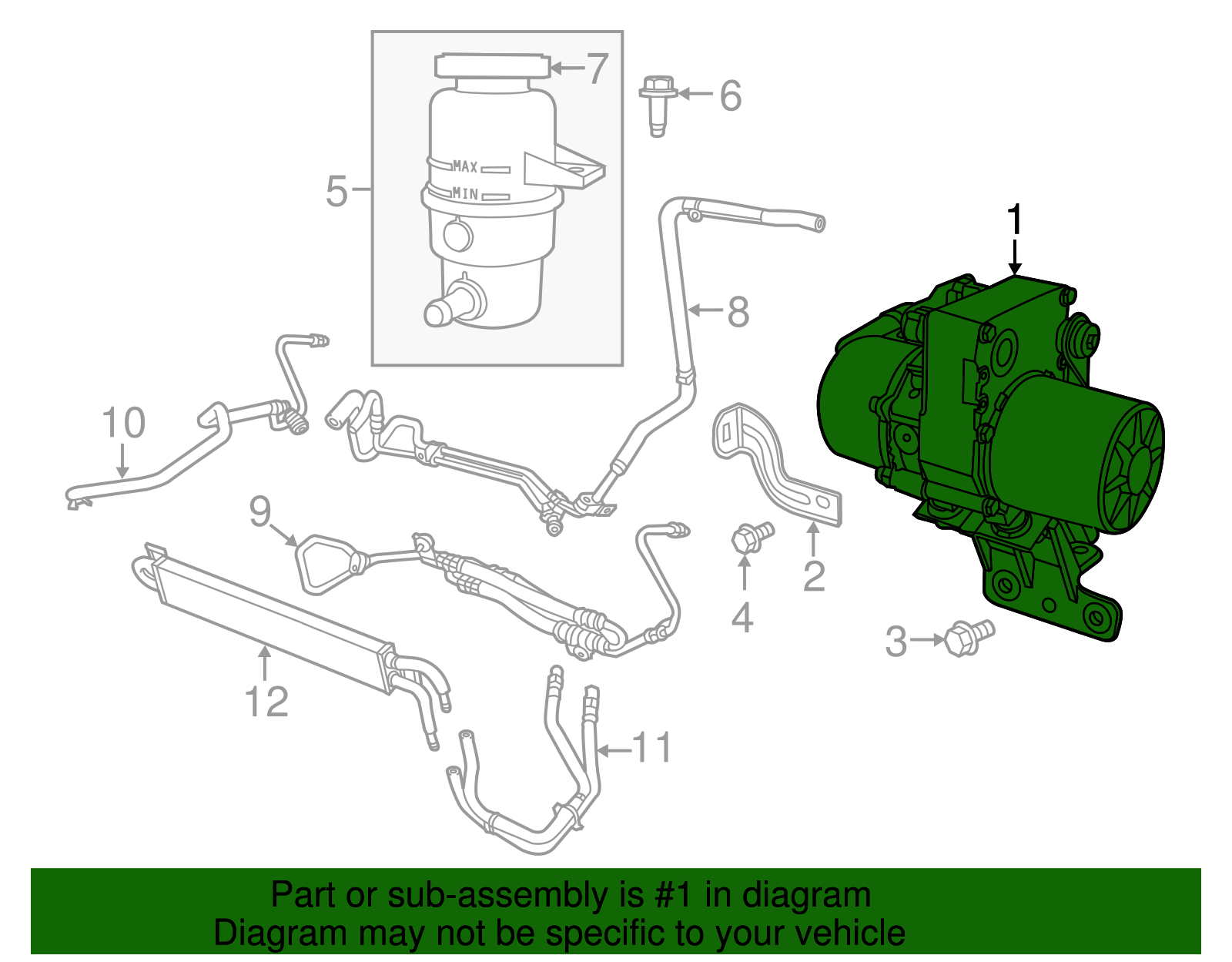 7
6
MAX
MIN
5
1
8
10
9
2
4
3
12
11
Part or sub-assembly is #1 in diagram
Diagram may not be specific to your vehicle