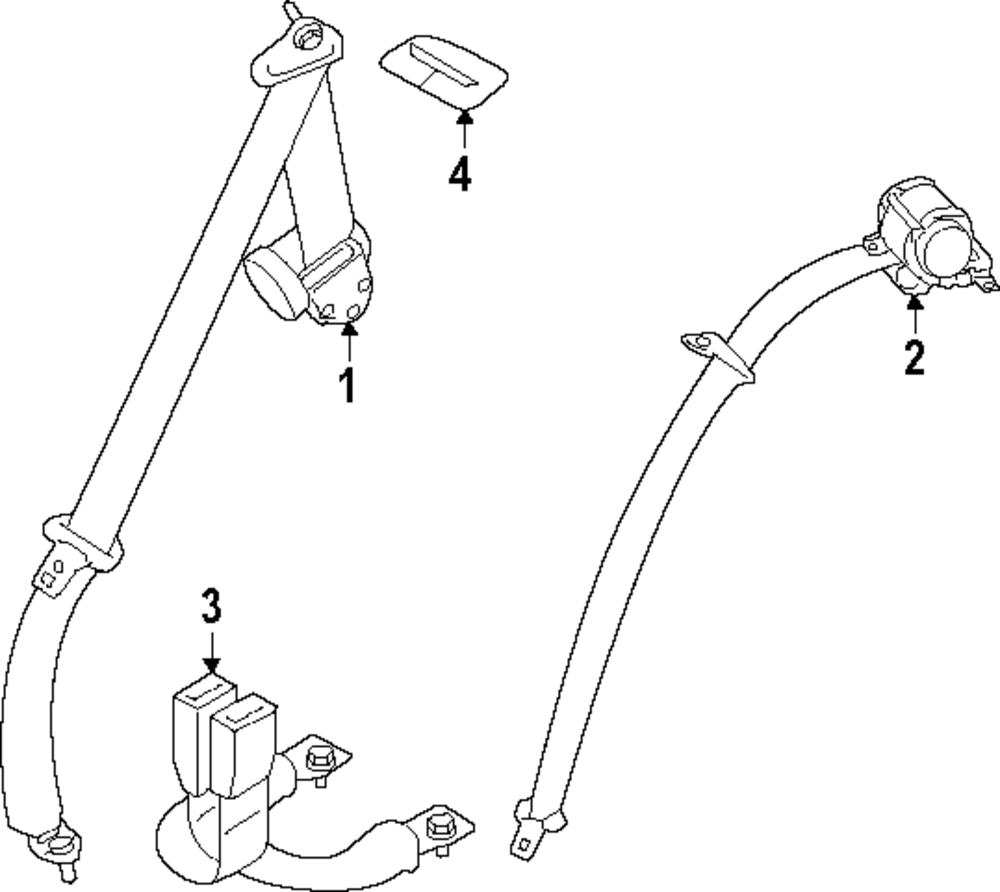 4
1
2
3