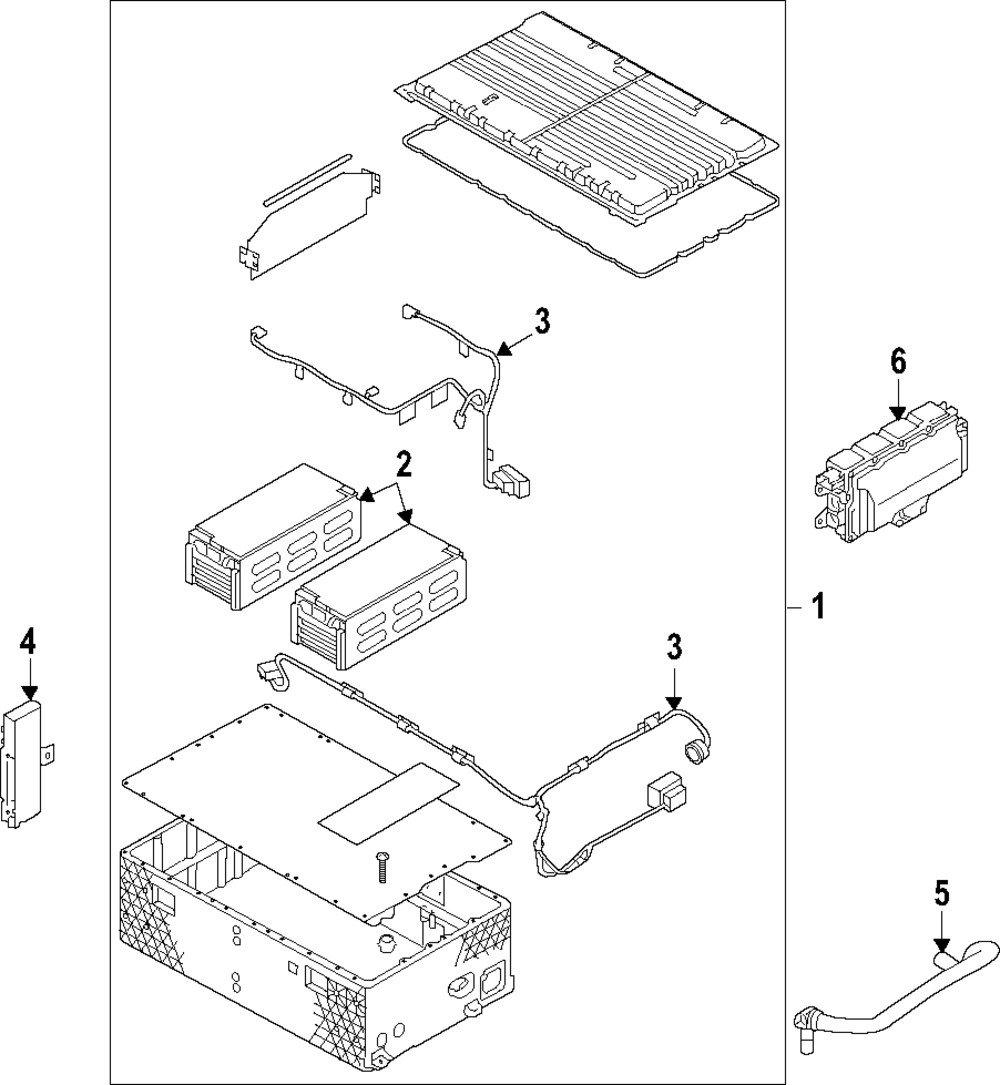 3
6
2
1
4
3
5