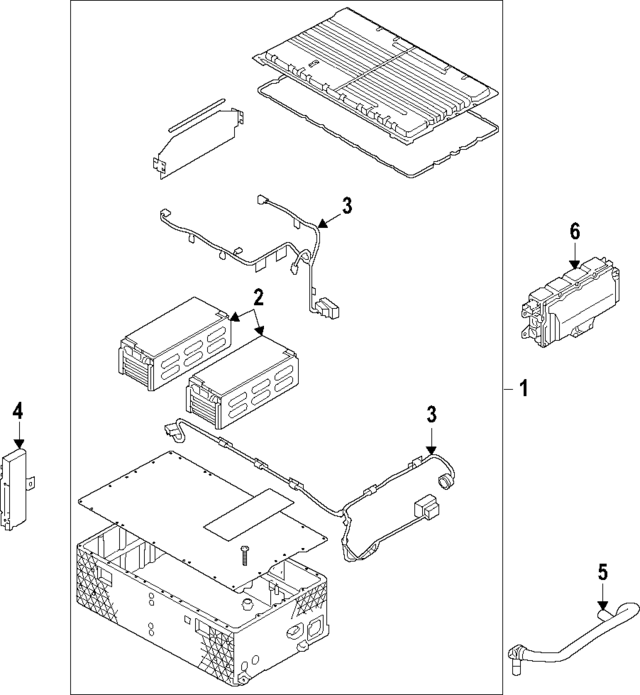 3
6
2
1
4
3
5