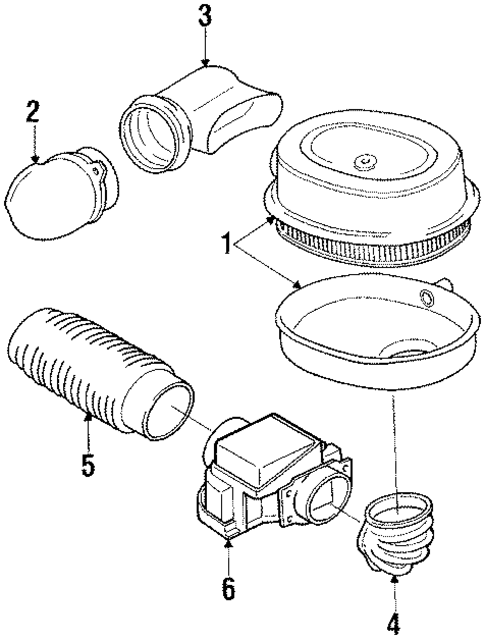 3
2
1
5
6
4