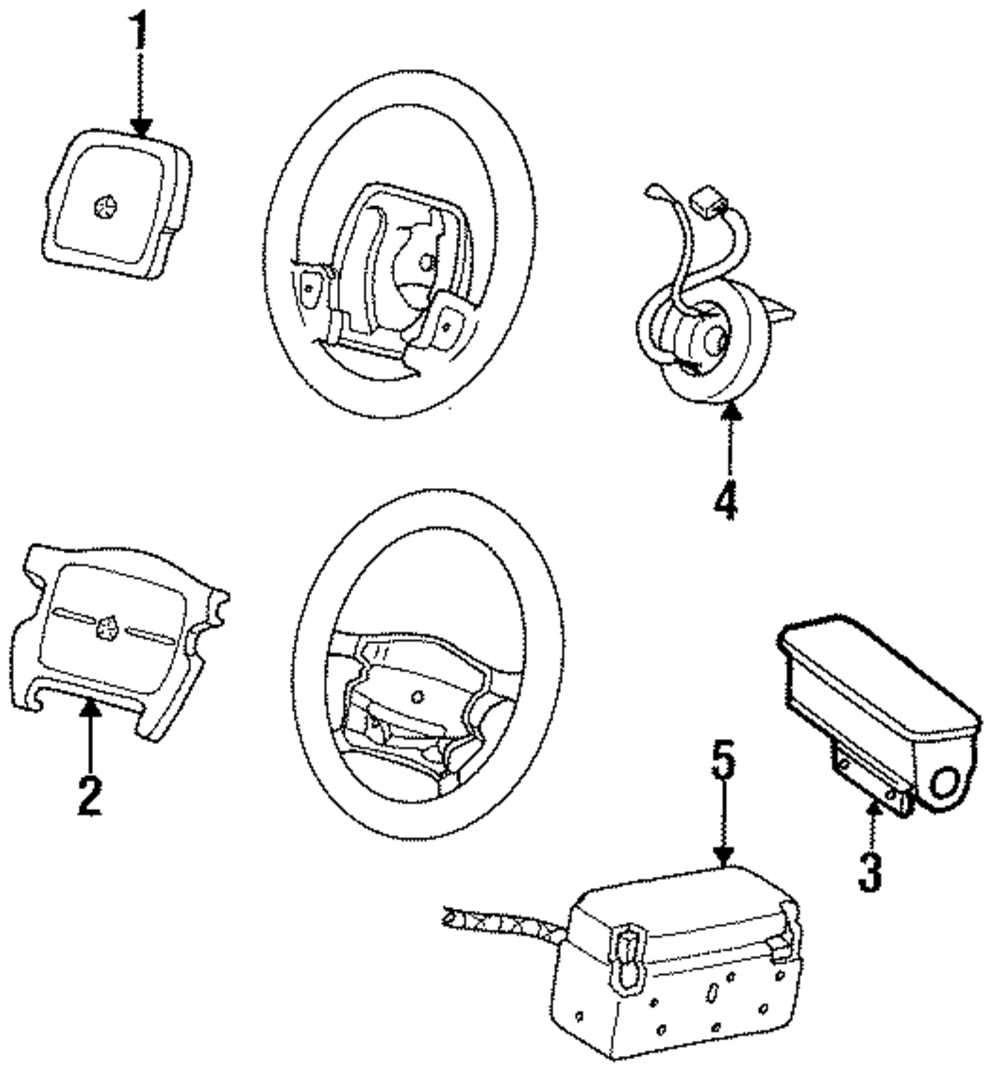 1
4
2
5
3