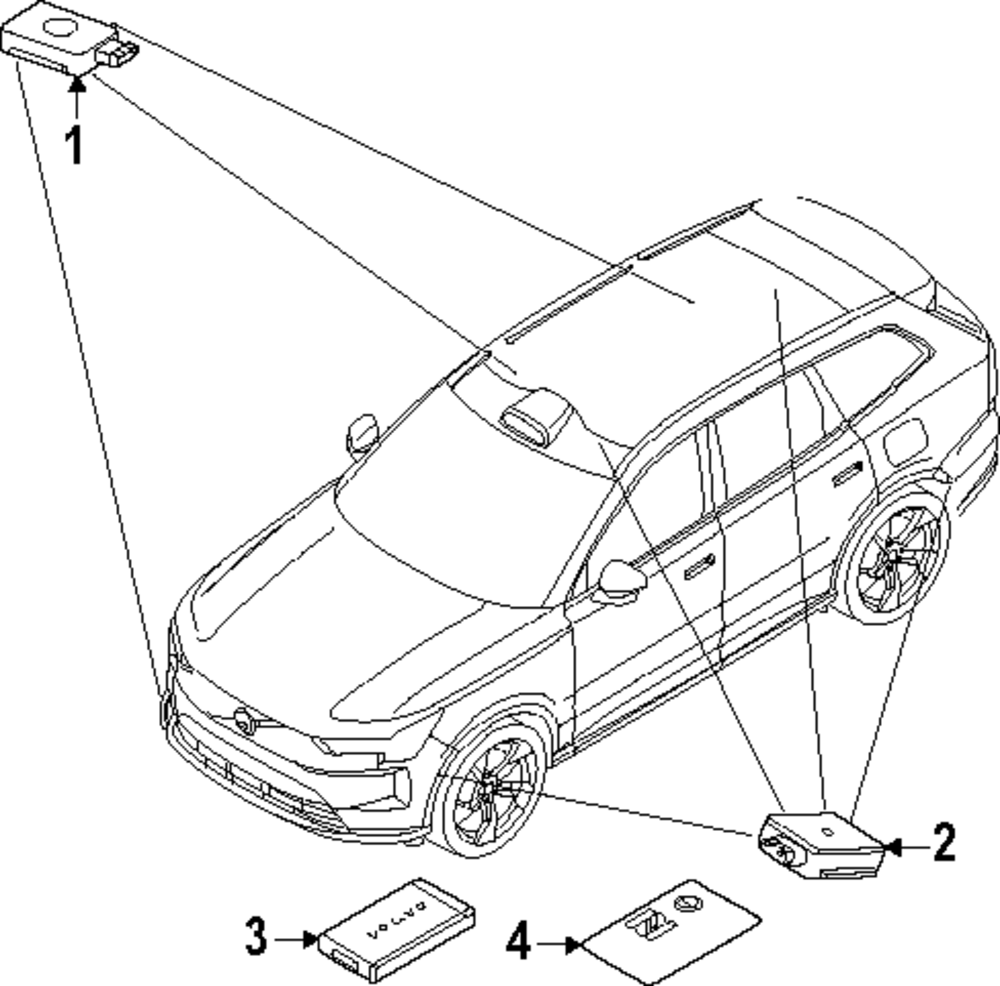 1
2
3
VOLVO
4