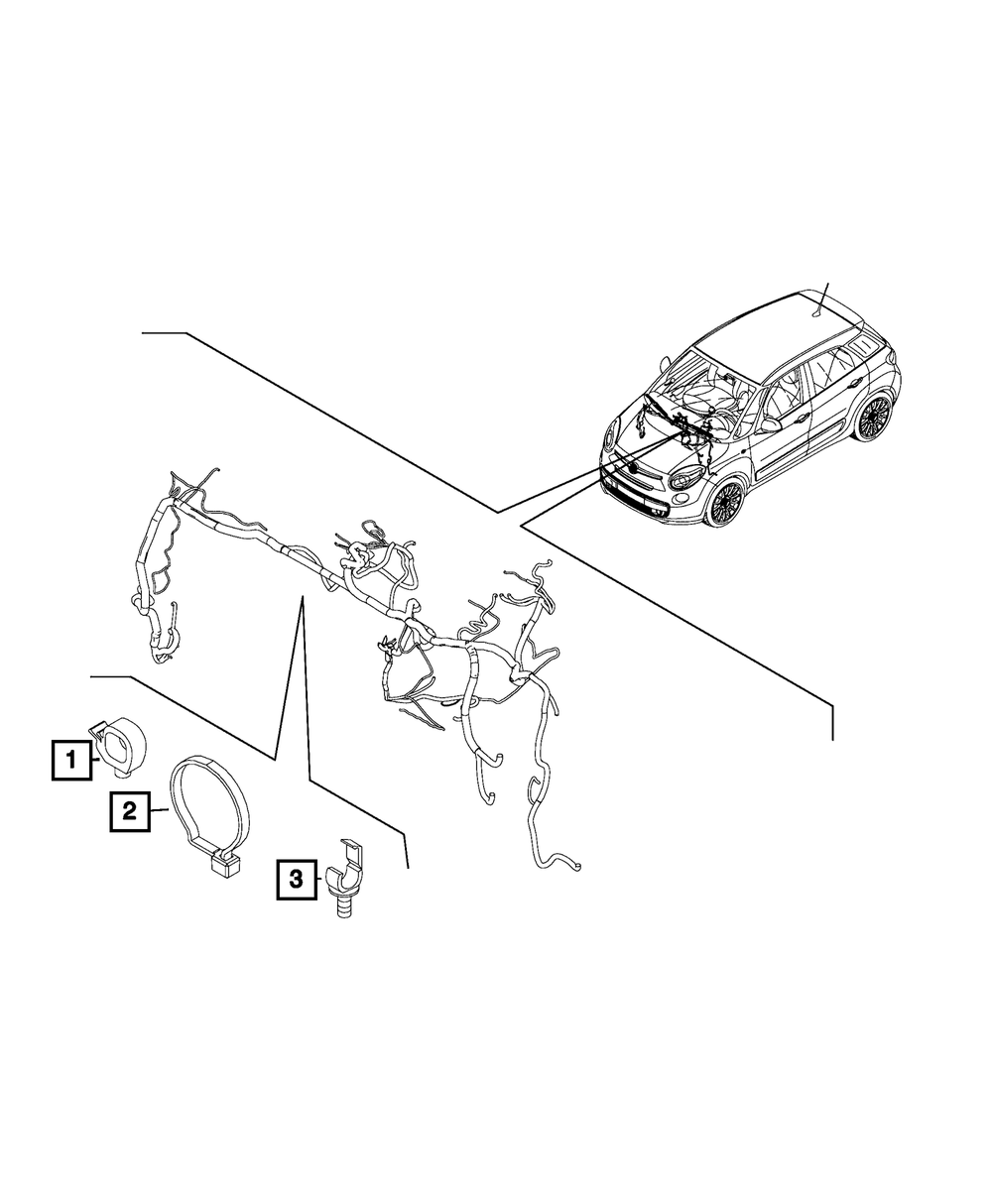 1
2
3