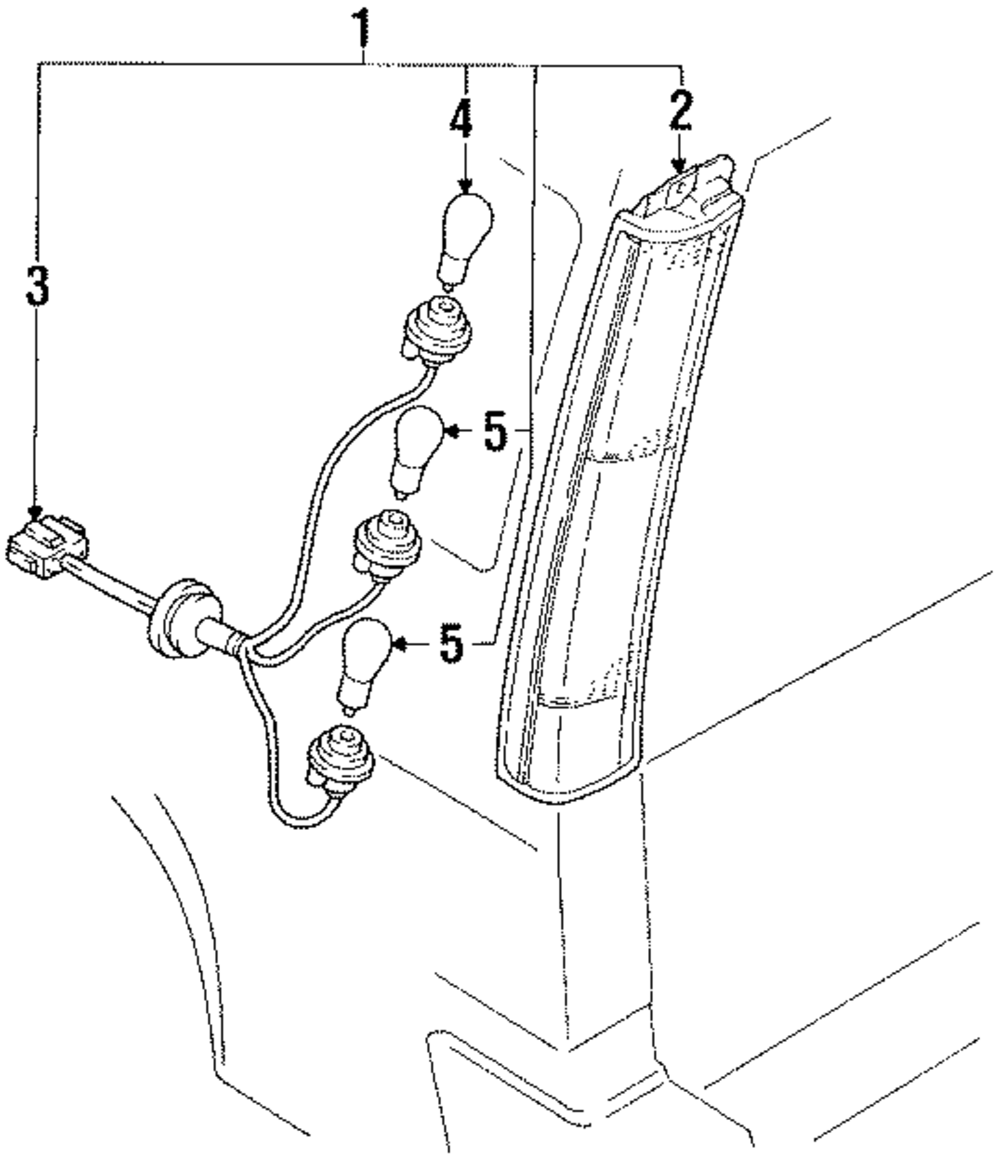 1
4
2
3
5
5