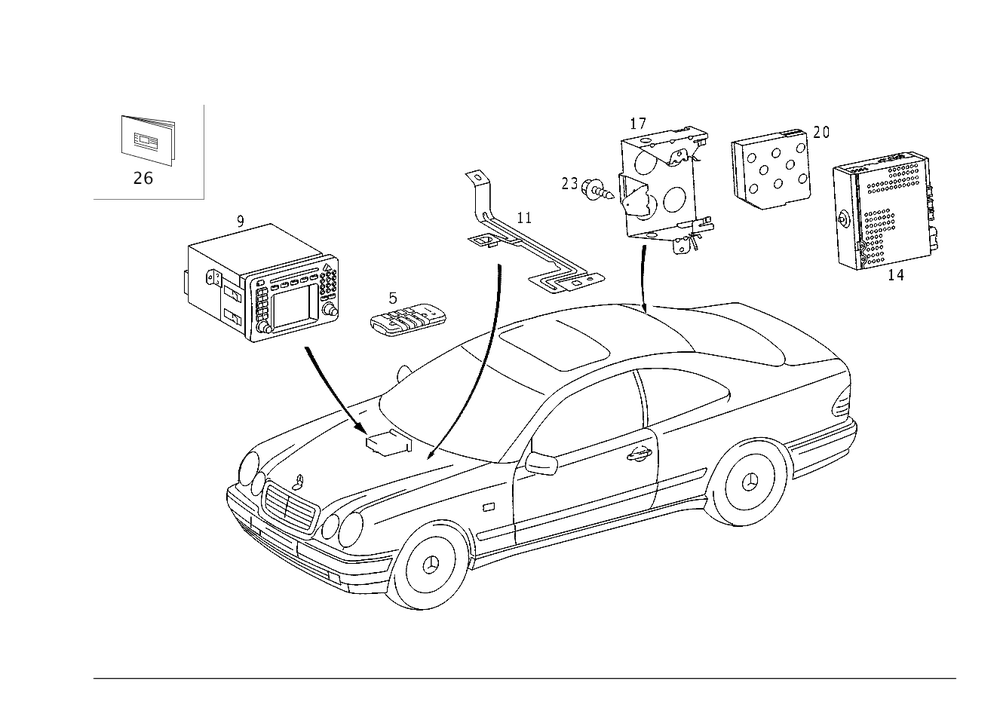 26

9

5

11

17

23

20

14