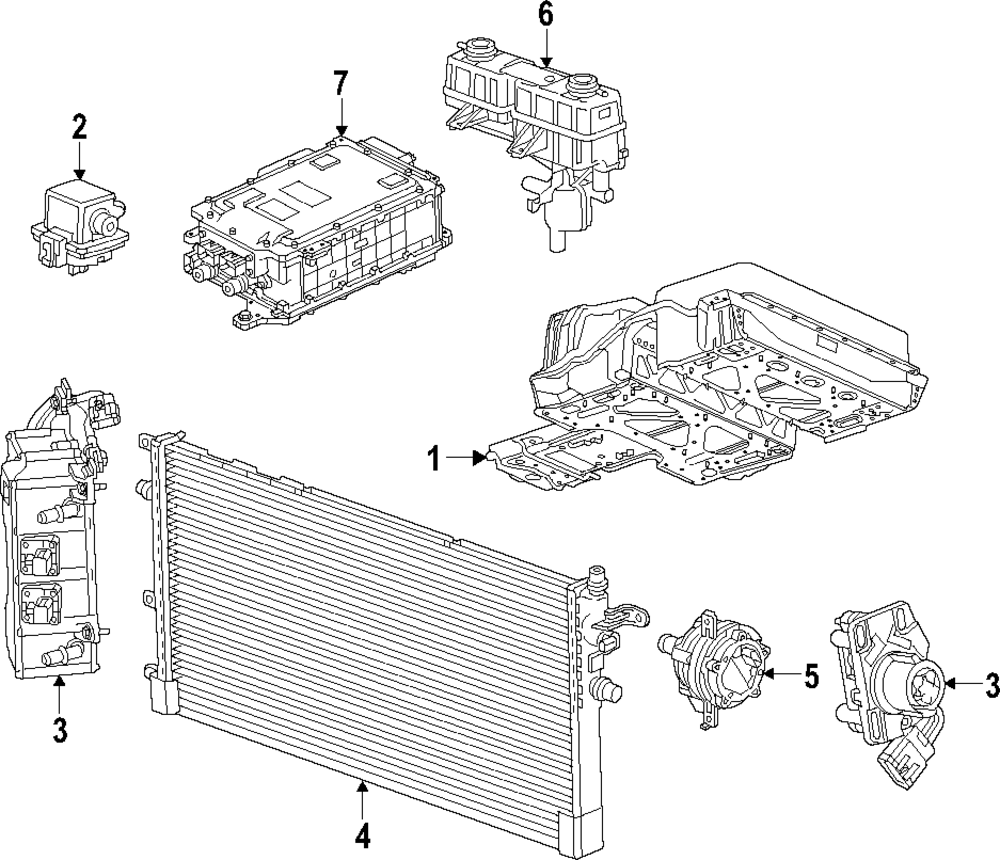 6
7
2
1
3
5
3
4