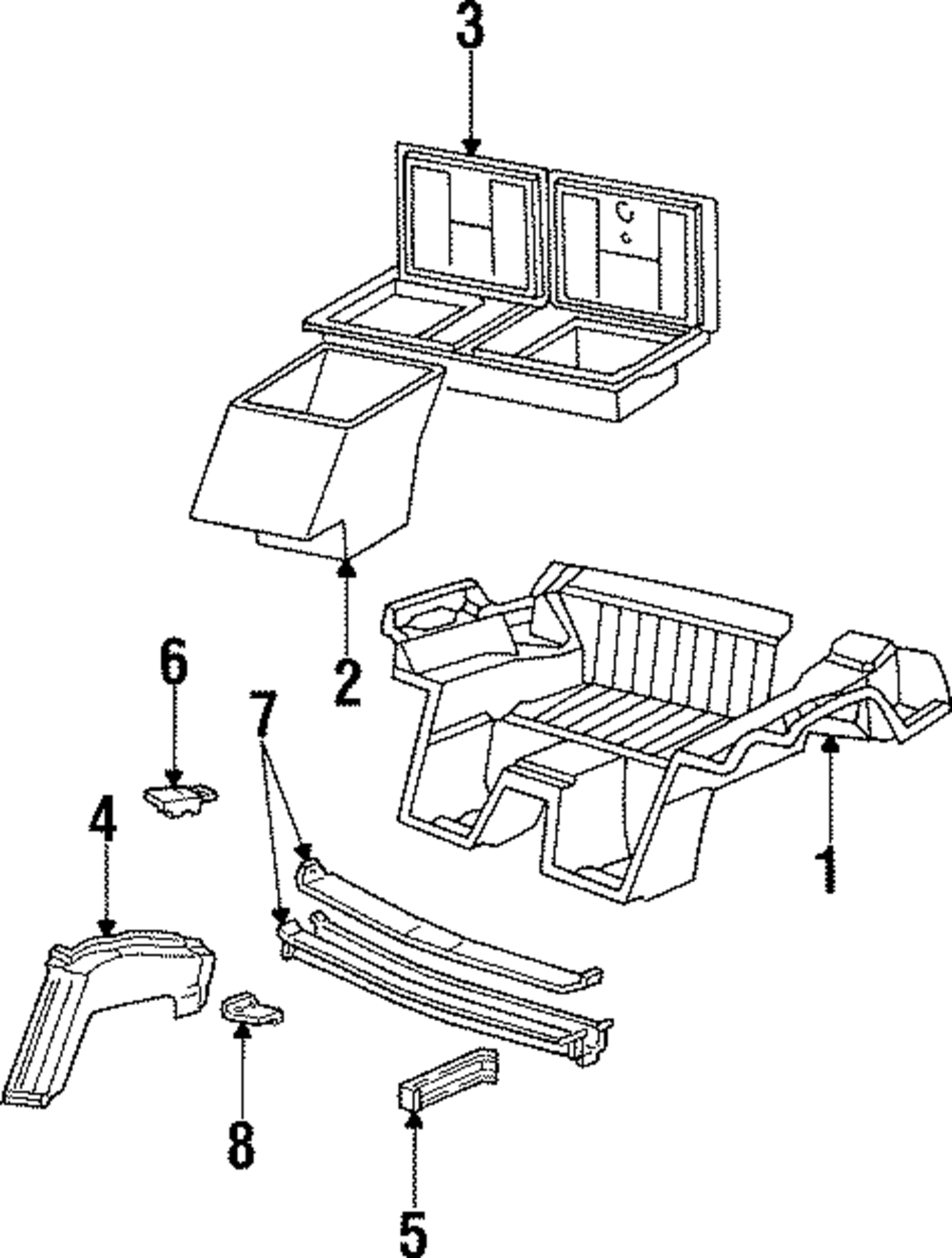 3
2
6
7
4
1
8
5