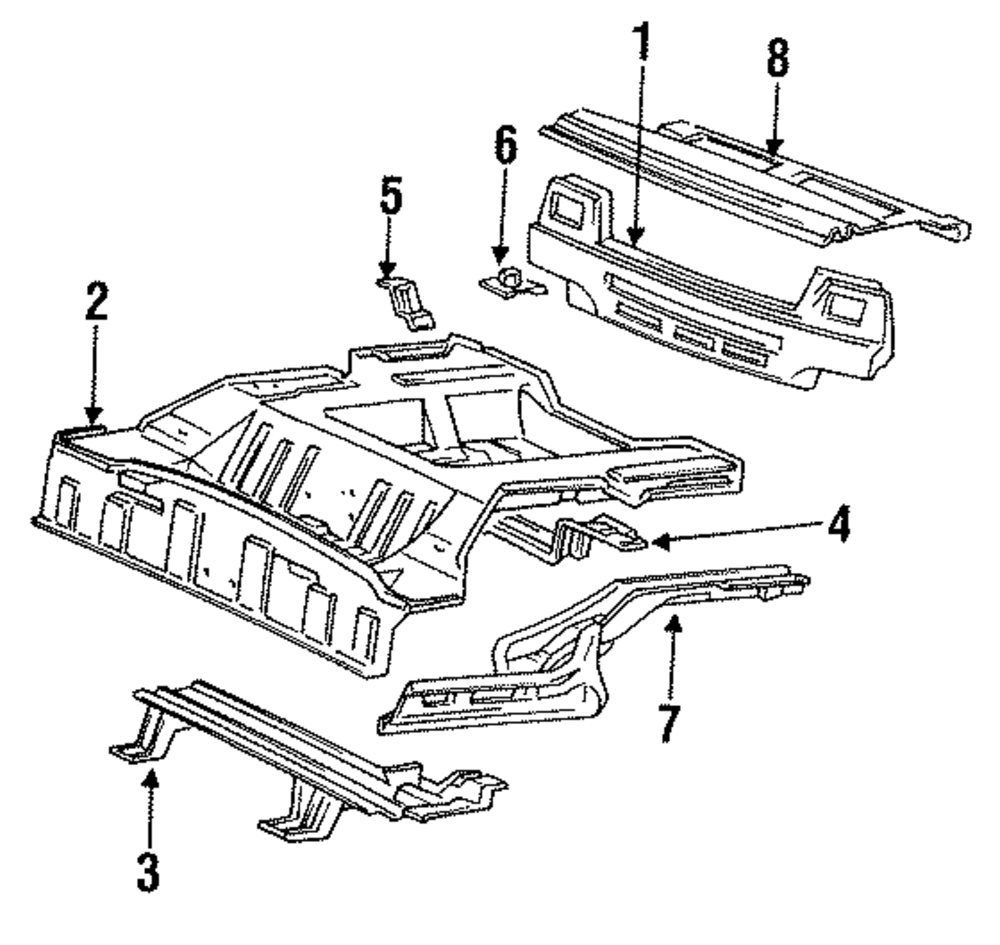 1
8
6
5
2
4
7
3