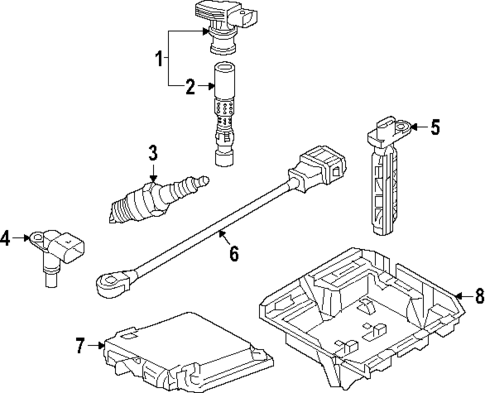 1
2
3
5
4
6
8
7