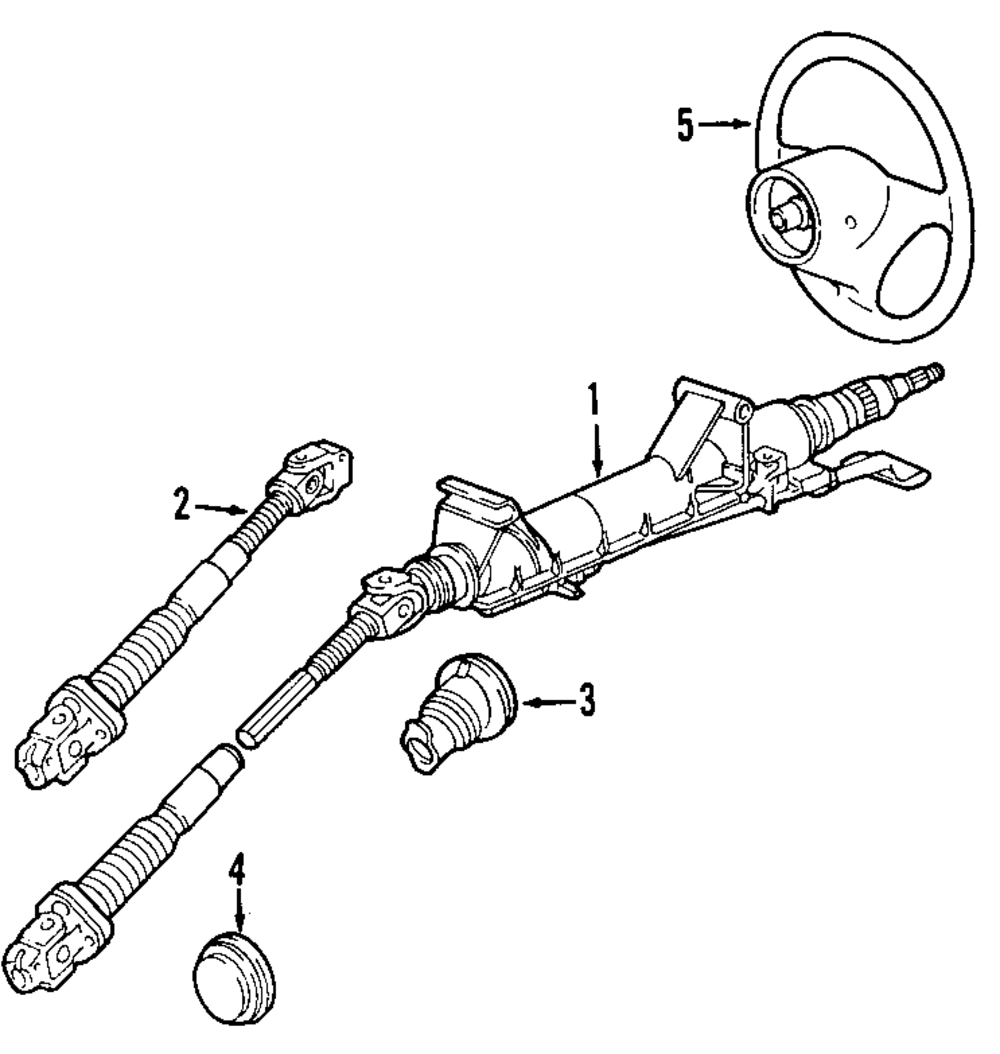 5
1
2
3
4