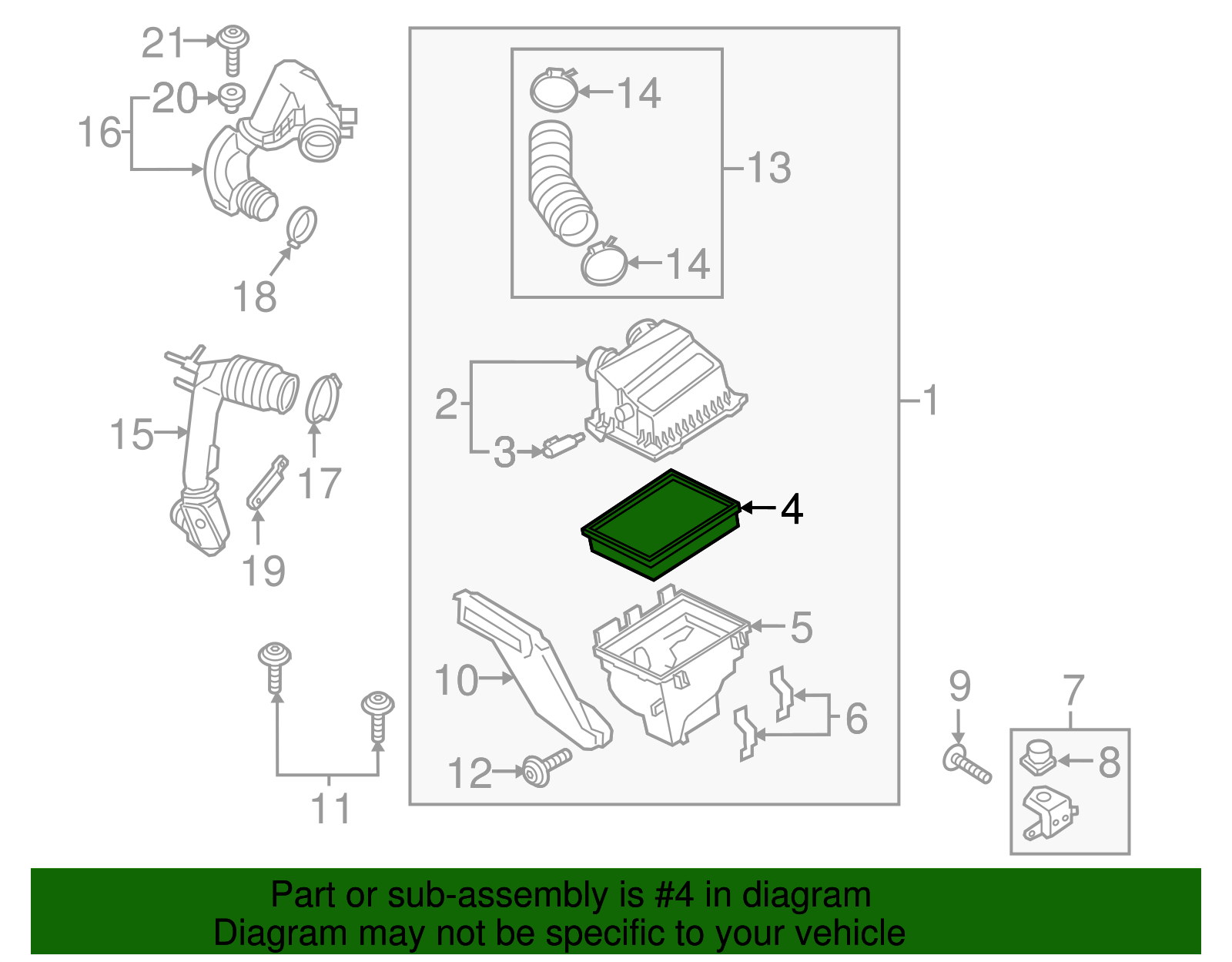 21
20
16
18
15
17
19
11
14
13
14
2
3
1
4
5
10
6
12
9
7
8

Part or sub-assembly is #4 in diagram
Diagram may not be specific to your vehicle