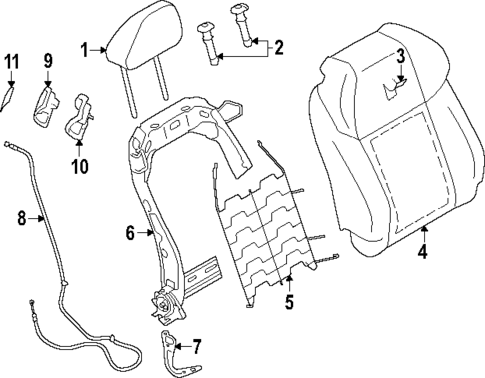 11
9
1
2
3
10
8
6
4
5
7