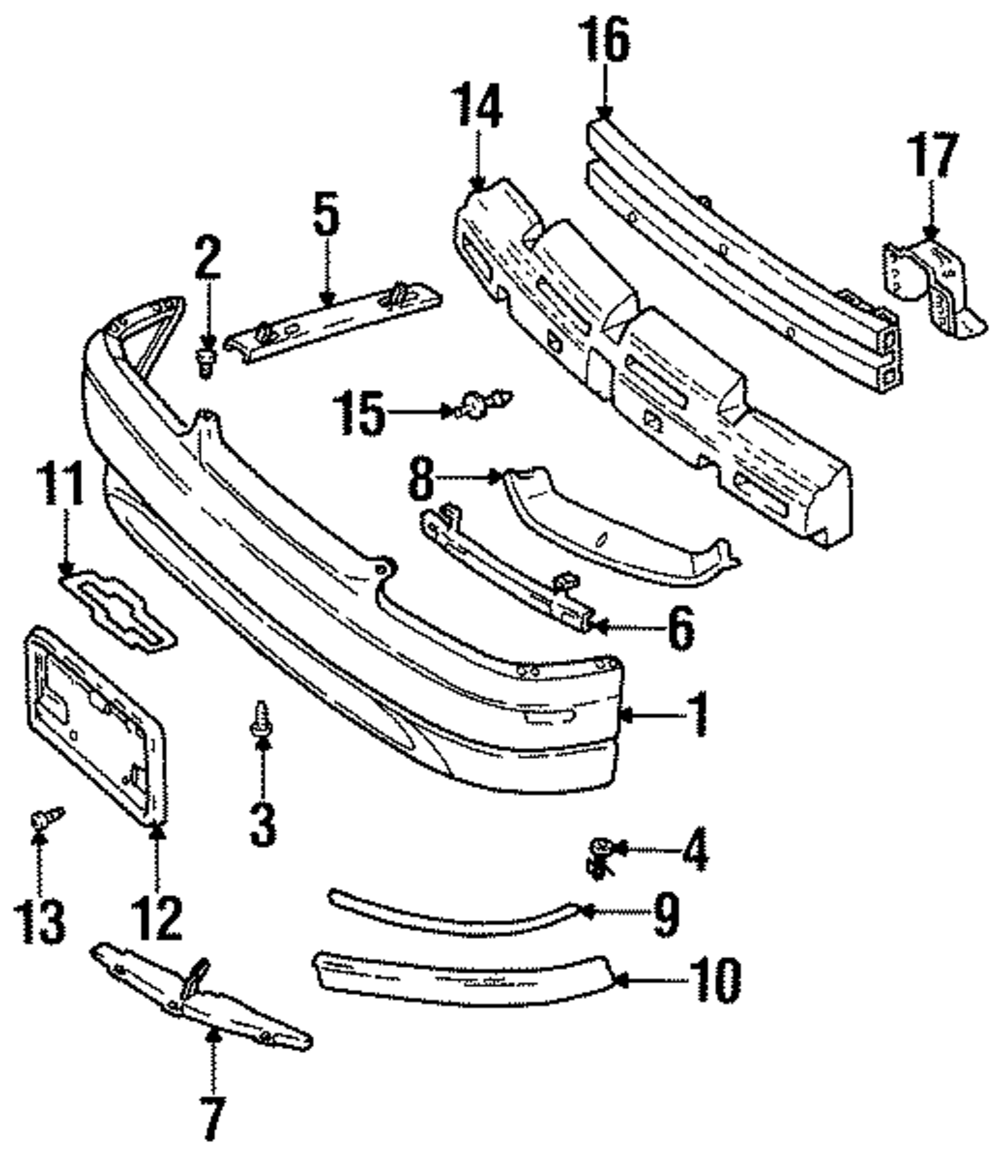 16
14
17
5
2
15
8
11
6
1
3
4
13
12
9
10
7