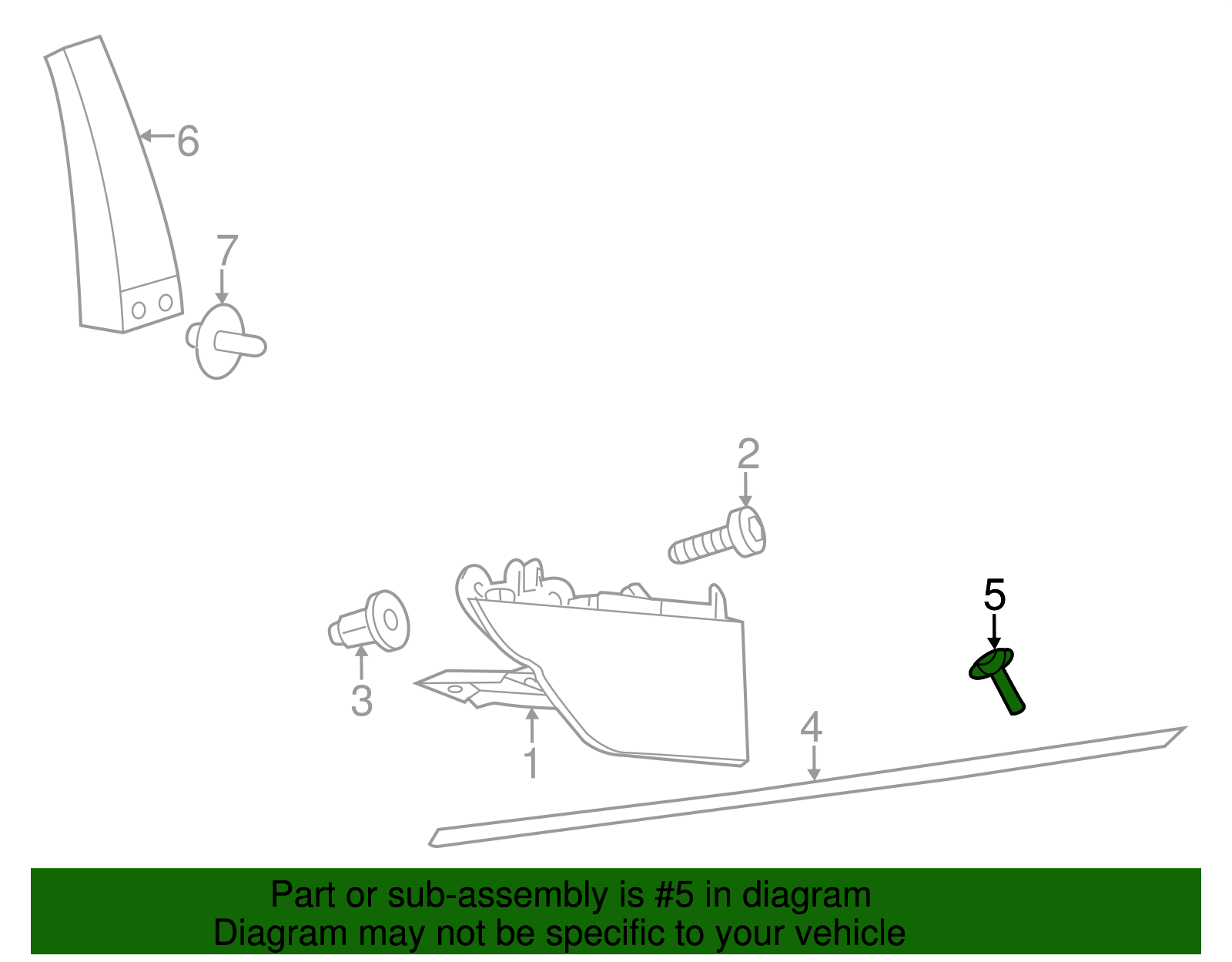 6

7

2

5

3

1

4

Part or sub-assembly is #5 in diagram
Diagram may not be specific to your vehicle