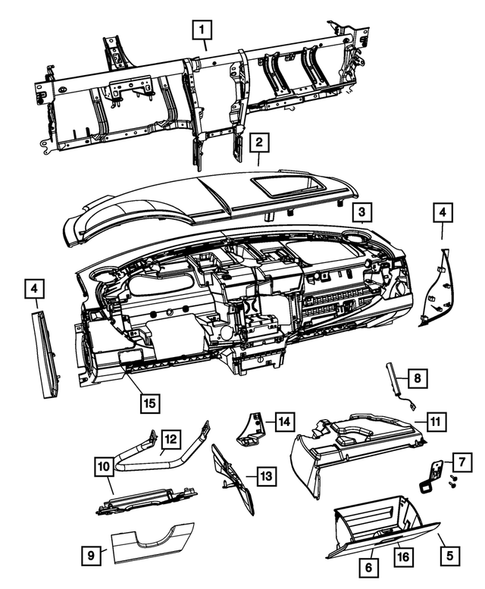 1
2
3
4
4
8
15
14
11
12
7
10
13
9
6
16
5